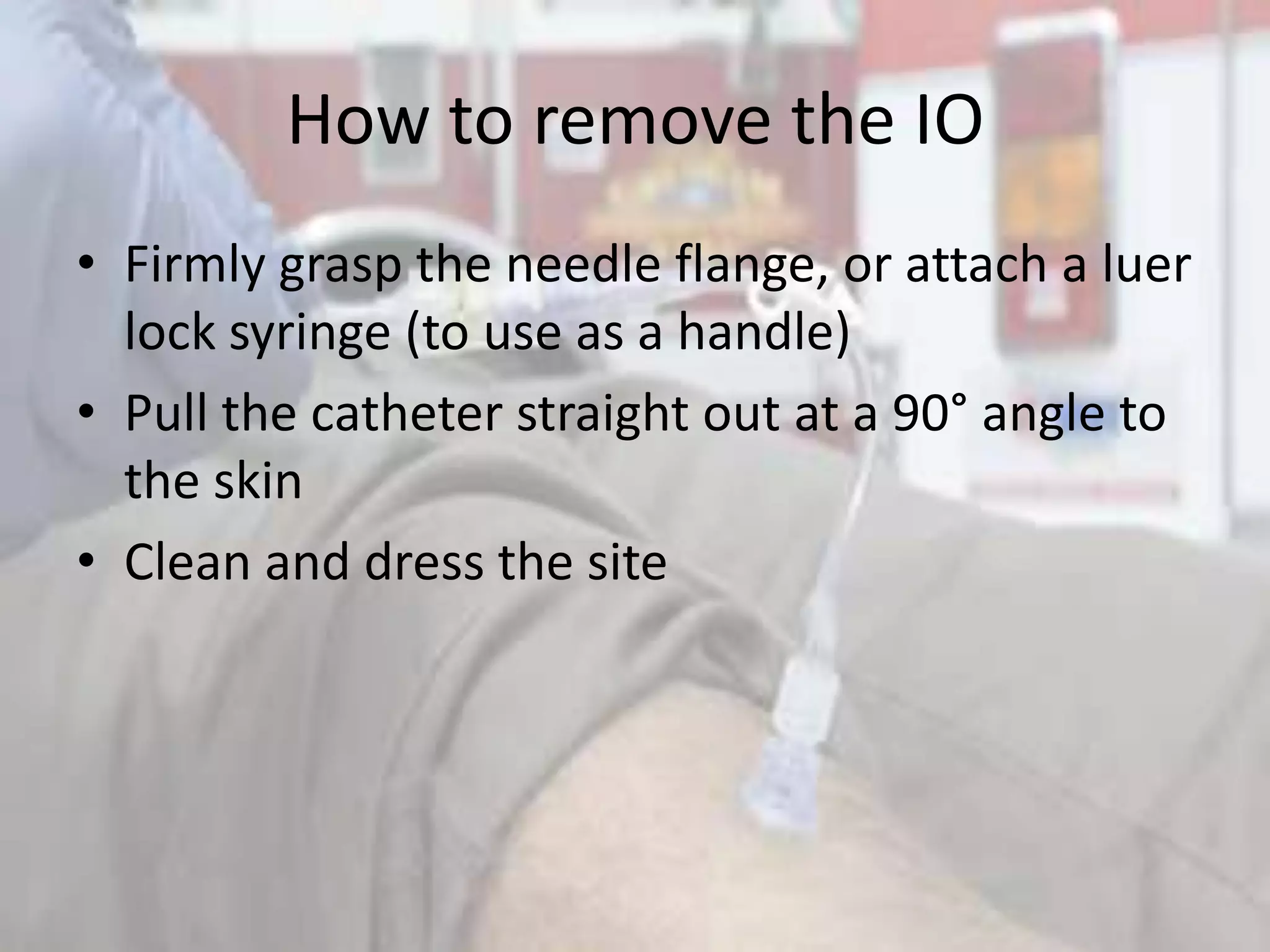 How to remove the IO

• Firmly grasp the needle flange, or attach a luer lock syringe (to use as a handle)
• Pull the catheter straight out at a 90° angle to the skin
• Clean and dress the site