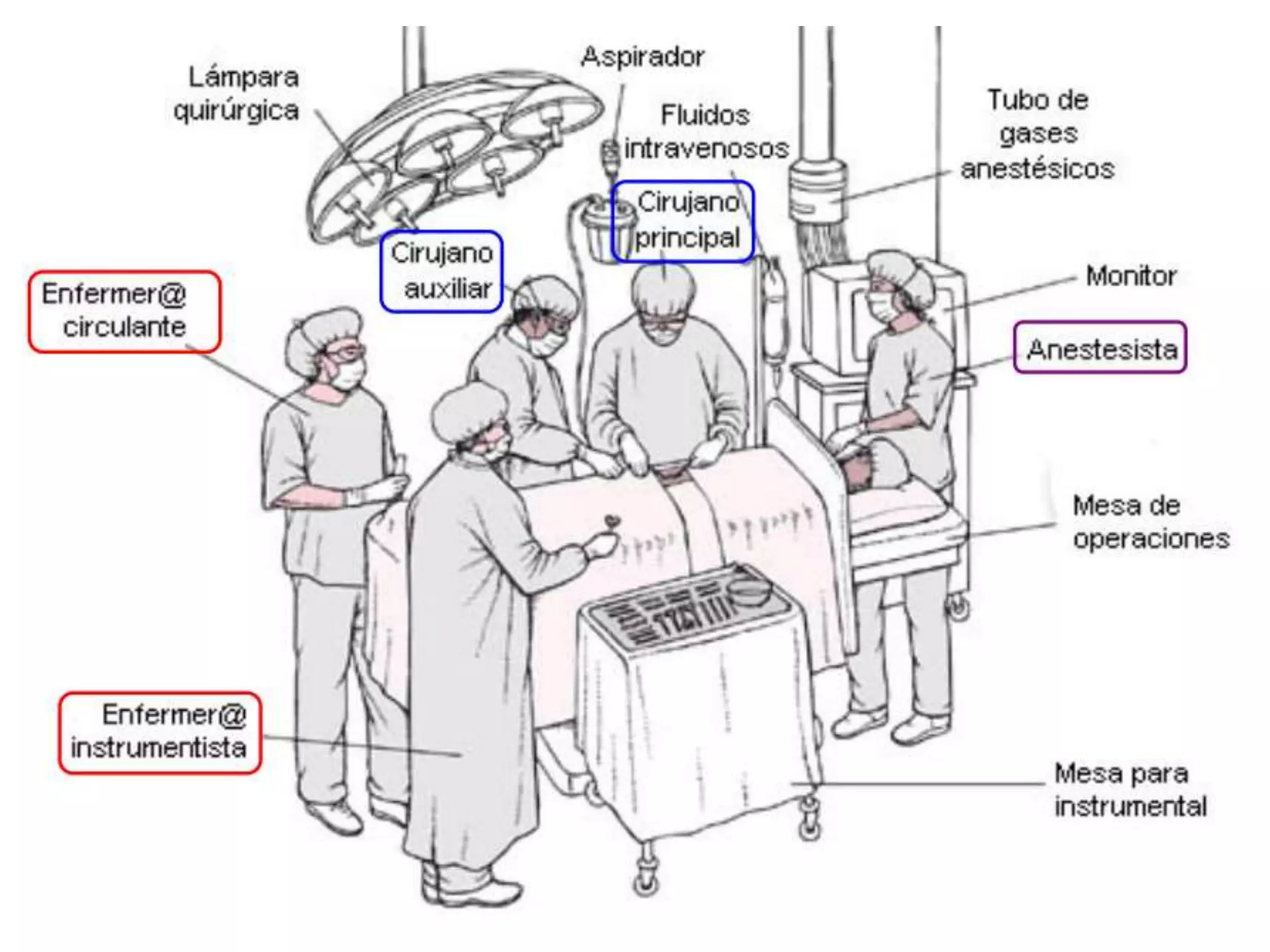 Lámpara quirúrgica

Aspirador

Fluidos intravenosos

Tubo de gases anestésicos

Cirujano principal

Cirujano auxiliar

Enfermer@ circulante

Monitor

Anestesista

Mesa de operaciones

Enfermer@ instrumentista

Mesa para instrumental