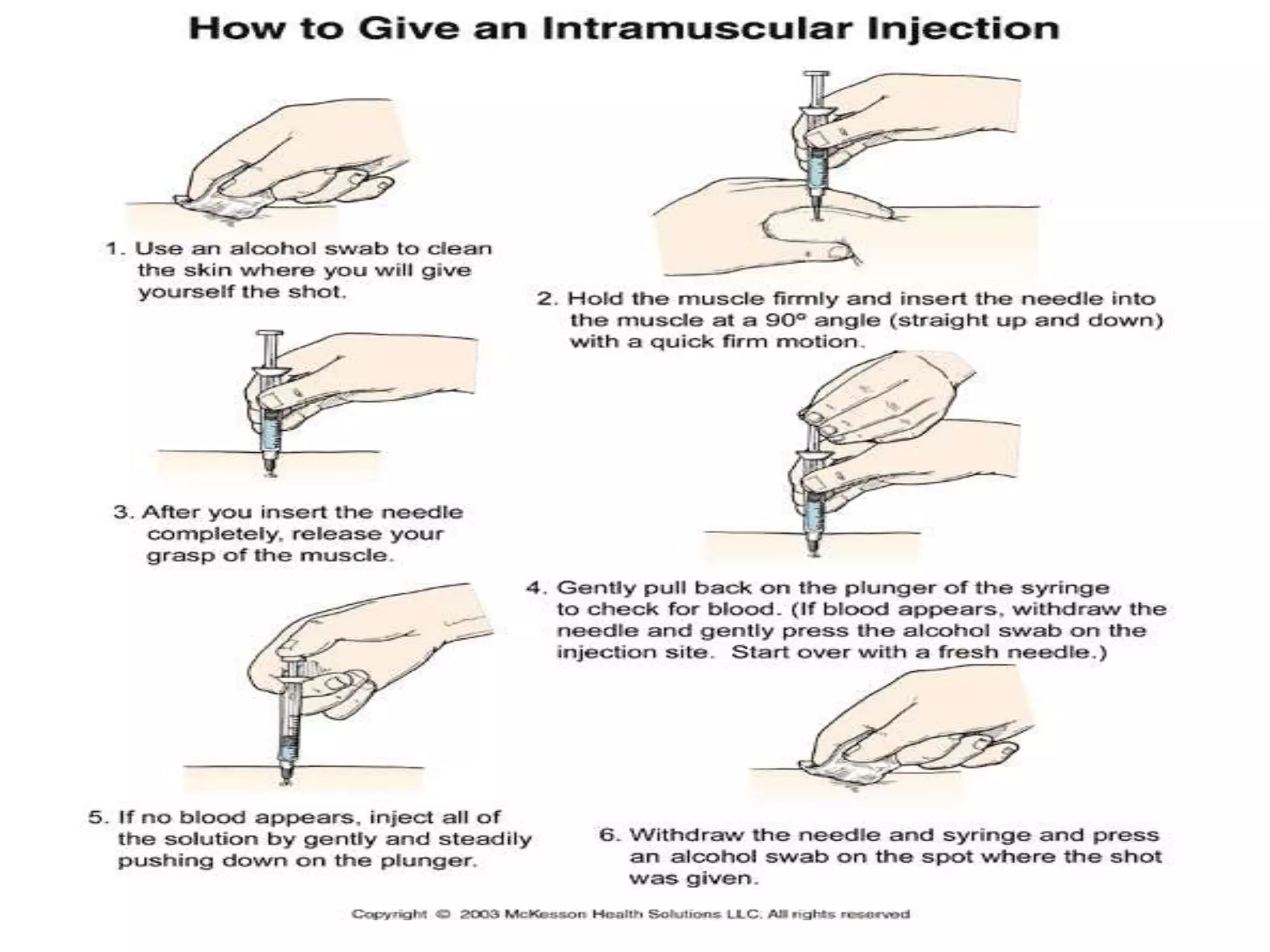 How to Give an Intramuscular Injection

1. Use an alcohol swab to clean the skin where you will give yourself the shot.

2. Hold the muscle firmly and insert the needle into the muscle at a 90° angle (straight up and down) with a quick firm motion.

3. After you insert the needle completely, release your grasp of the muscle.

4. Gently pull back on the plunger of the syringe to check for blood. (If blood appears, withdraw the needle and gently press the alcohol swab on the injection site. Start over with a fresh needle.)

5. If no blood appears, inject all of the solution by gently and steadily pushing down on the plunger.

6. Withdraw the needle and syringe and press an alcohol swab on the spot where the shot was given.

Copyright © 2003 McKesson Health Solutions LLC. All rights reserved