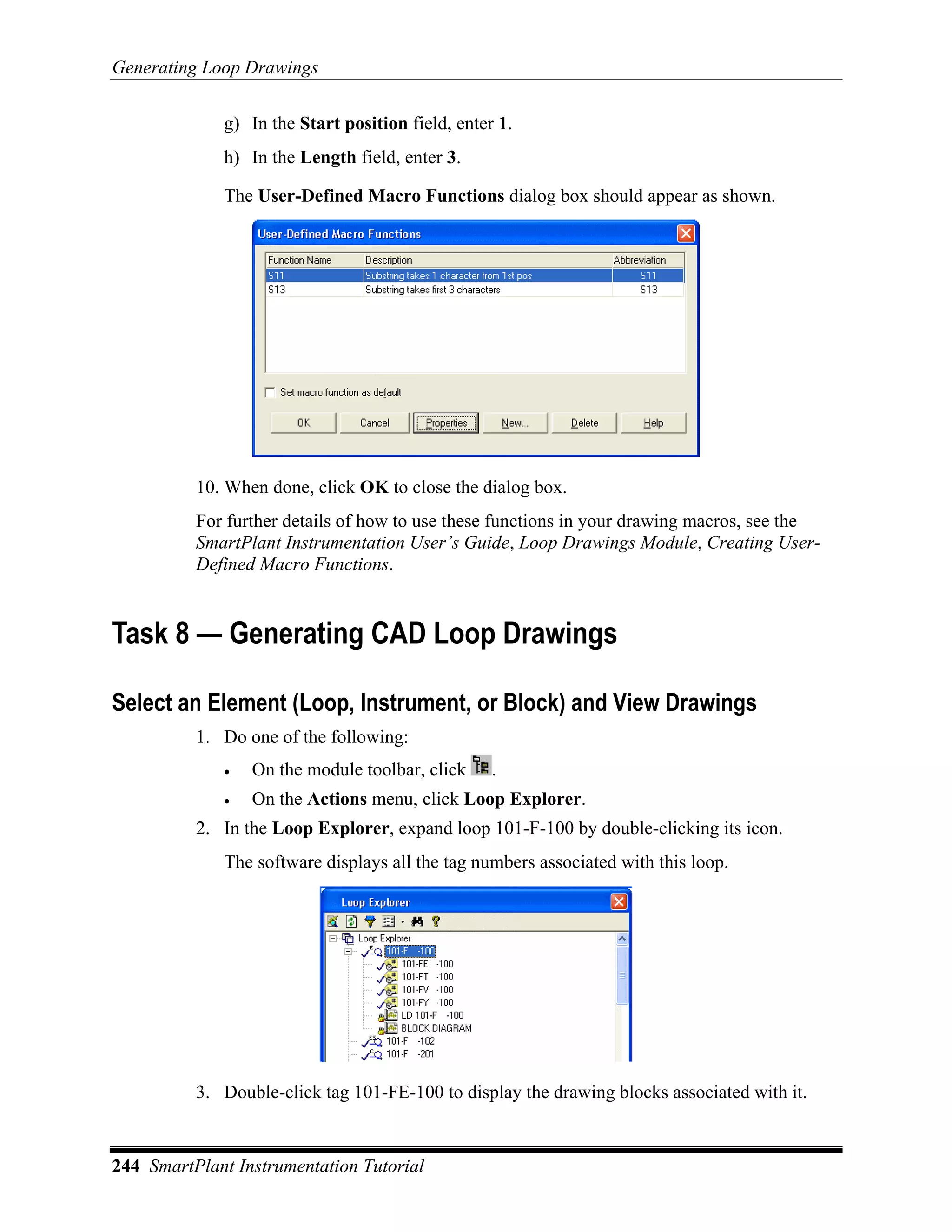 Generating Loop Drawings

g) In the Start position field, enter 1.

h) In the Length field, enter 3.

The User-Defined Macro Functions dialog box should appear as shown.

User-Defined Macro Functions

| Function Name | Description | Abbreviation |
|---|---|---|
| S11 | Substring takes 1 character from 1st pos | S11 |
| S13 | Substring takes first 3 characters | S13 |

Set macro function as default

OK Cancel Properties New... Delete Help

10. When done, click OK to close the dialog box.

For further details of how to use these functions in your drawing macros, see the SmartPlant Instrumentation User's Guide, Loop Drawings Module, Creating User-Defined Macro Functions.

Task 8 — Generating CAD Loop Drawings

Select an Element (Loop, Instrument, or Block) and View Drawings

1. Do one of the following:

• On the module toolbar, click .

• On the Actions menu, click Loop Explorer.

2. In the Loop Explorer, expand loop 101-F-100 by double-clicking its icon.

The software displays all the tag numbers associated with this loop.

Loop Explorer

Loop Explorer
101-F -100
101-FE -100
101-FT -100
101-FV -100
101-FY -100
LD 101-F -100
BLOCK DIAGRAM
101-F -102
101-F -201

3. Double-click tag 101-FE-100 to display the drawing blocks associated with it.

244 SmartPlant Instrumentation Tutorial