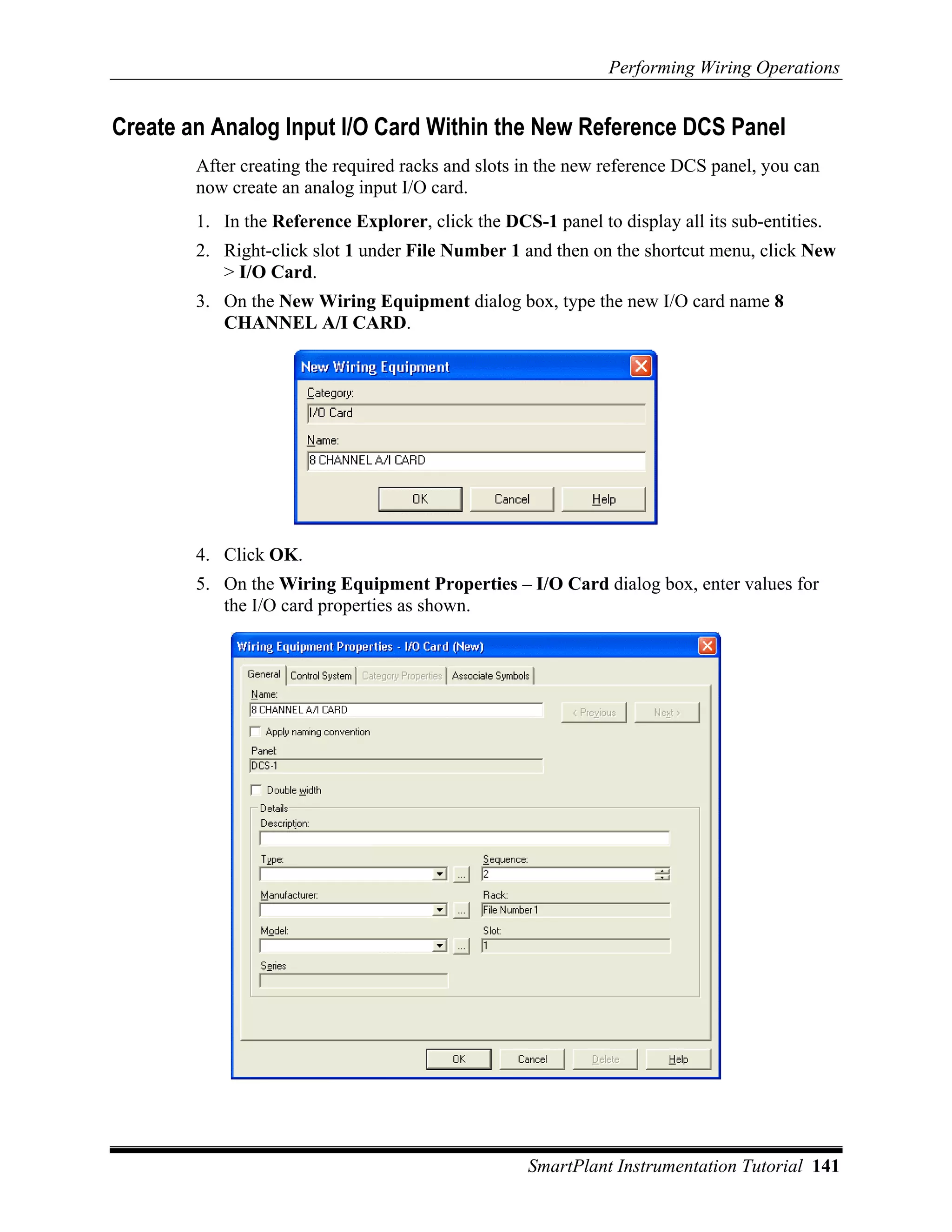 Performing Wiring Operations

Create an Analog Input I/O Card Within the New Reference DCS Panel

After creating the required racks and slots in the new reference DCS panel, you can now create an analog input I/O card.

1. In the Reference Explorer, click the DCS-1 panel to display all its sub-entities.

2. Right-click slot 1 under File Number 1 and then on the shortcut menu, click New > I/O Card.

3. On the New Wiring Equipment dialog box, type the new I/O card name 8 CHANNEL A/I CARD.

New Wiring Equipment
Category:
I/O Card
Name:
8 CHANNEL A/I CARD
OK
Cancel
Help

4. Click OK.

5. On the Wiring Equipment Properties – I/O Card dialog box, enter values for the I/O card properties as shown.

Wiring Equipment Properties - I/O Card (New)
General
Control System
Category Properties
Associate Symbols
Name:
8 CHANNEL A/I CARD
< Previous
Next >
Apply naming convention
Panel:
DCS-1
Double width
Details
Description:
Type:
...
Sequence:
2
Manufacturer:
...
Rack:
File Number 1
Model:
...
Slot:
1
Series
OK
Cancel
Delete
Help

SmartPlant Instrumentation Tutorial 141