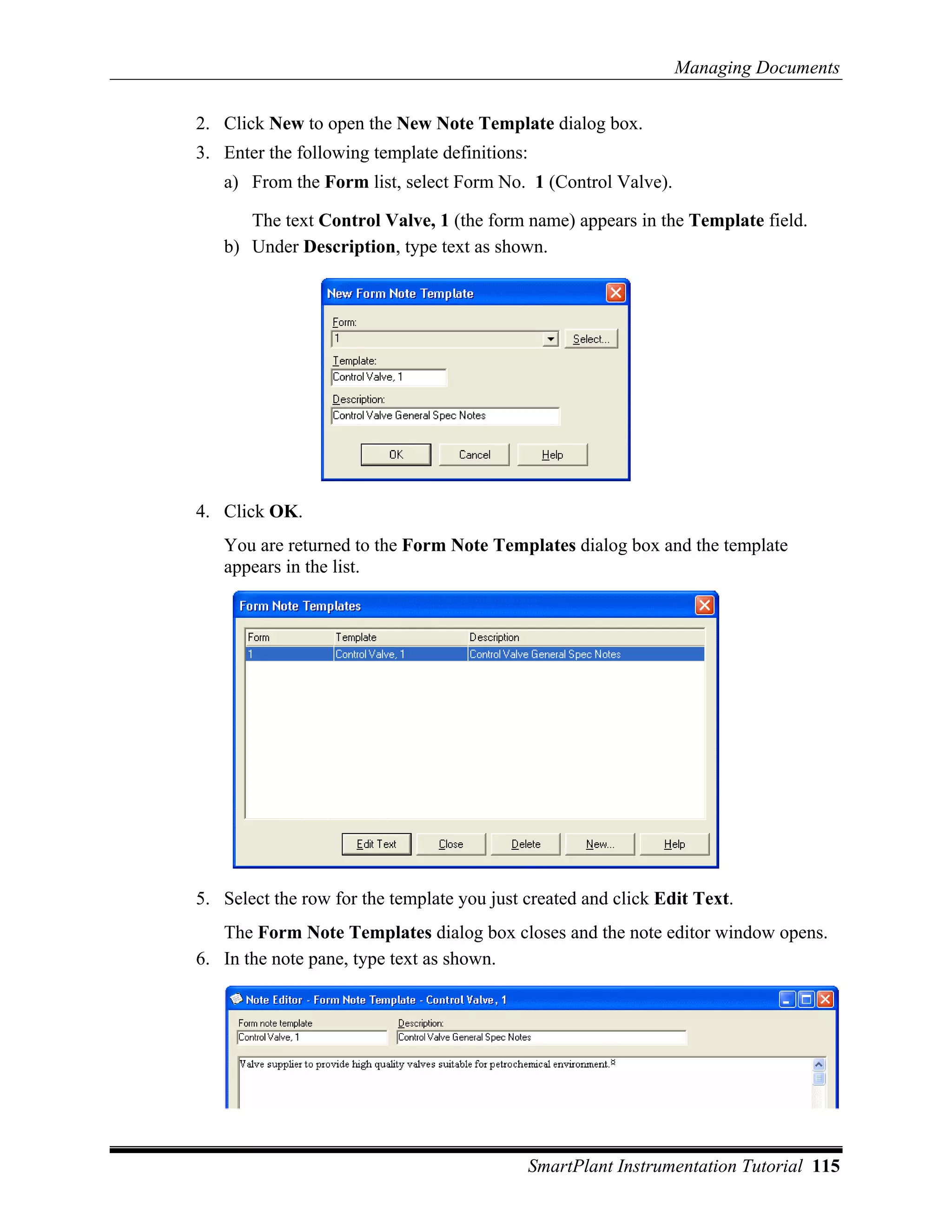 Managing Documents

2. Click New to open the New Note Template dialog box.

3. Enter the following template definitions:

a) From the Form list, select Form No. 1 (Control Valve).

The text Control Valve, 1 (the form name) appears in the Template field.

b) Under Description, type text as shown.

New Form Note Template

Form:

1

Select...

Template:

Control Valve, 1

Description:

Control Valve General Spec Notes

OK

Cancel

Help

4. Click OK.

You are returned to the Form Note Templates dialog box and the template appears in the list.

Form Note Templates

| Form | Template | Description |
|---|---|---|
| 1 | Control Valve, 1 | Control Valve General Spec Notes |

Edit Text

Close

Delete

New...

Help

5. Select the row for the template you just created and click Edit Text.

The Form Note Templates dialog box closes and the note editor window opens.

6. In the note pane, type text as shown.

Note Editor - Form Note Template - Control Valve, 1

Form note template

Control Valve, 1

Description:

Control Valve General Spec Notes

Valve supplier to provide high quality valves suitable for petrochemical environment.

SmartPlant Instrumentation Tutorial 115