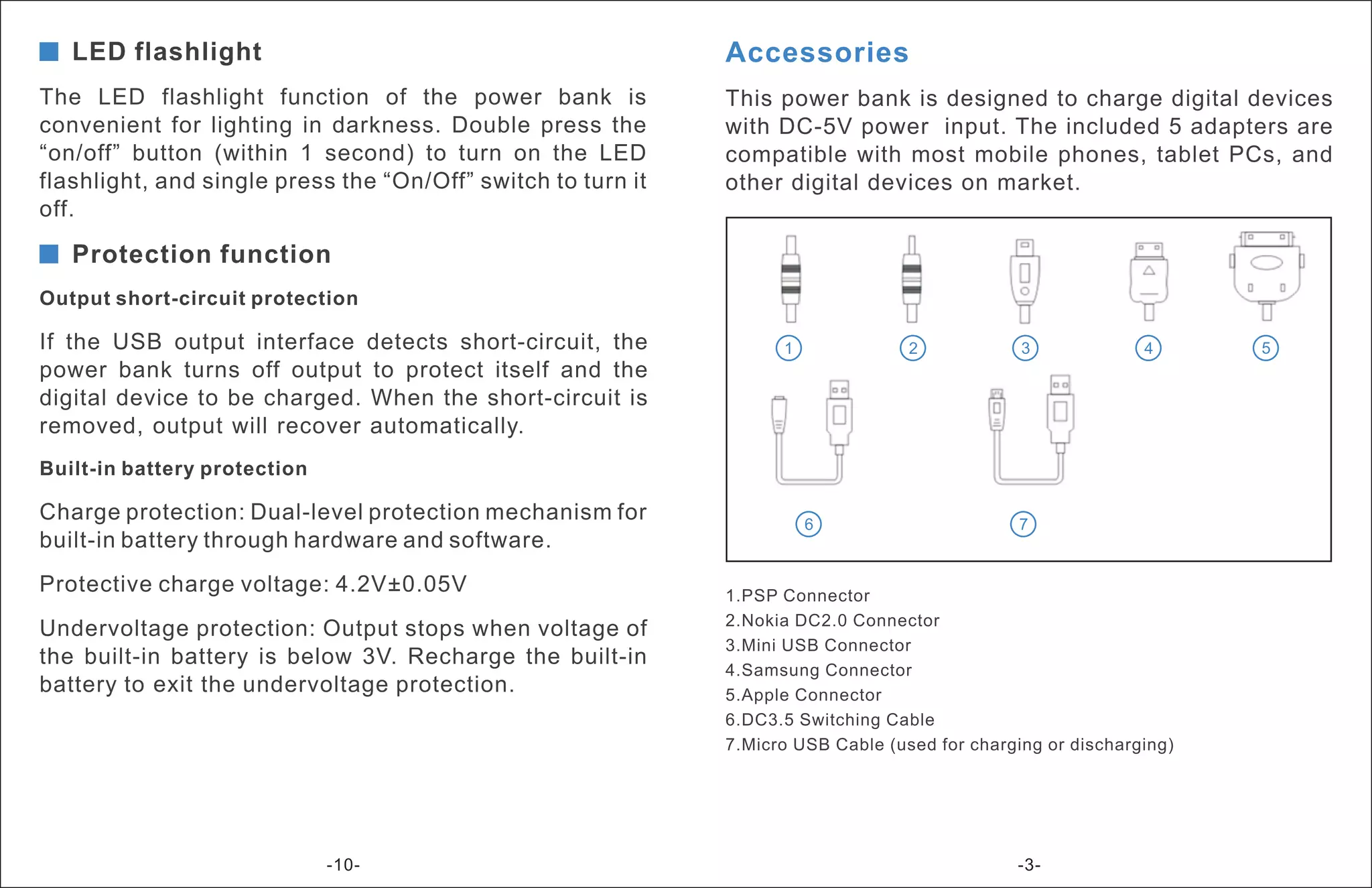 LED flashlight

The LED flashlight function of the power bank is convenient for lighting in darkness. Double press the “on/off” button (within 1 second) to turn on the LED flashlight, and single press the “On/Off” switch to turn it off.

Protection function

Output short-circuit protection

If the USB output interface detects short-circuit, the power bank turns off output to protect itself and the digital device to be charged. When the short-circuit is removed, output will recover automatically.

Built-in battery protection

Charge protection: Dual-level protection mechanism for built-in battery through hardware and software.

Protective charge voltage: 4.2V±0.05V

Undervoltage protection: Output stops when voltage of the built-in battery is below 3V. Recharge the built-in battery to exit the undervoltage protection.

-10-

Accessories

This power bank is designed to charge digital devices with DC-5V power input. The included 5 adapters are compatible with most mobile phones, tablet PCs, and other digital devices on market.

1 2 3 4 5

6 7

1.PSP Connector
2.Nokia DC2.0 Connector
3.Mini USB Connector
4.Samsung Connector
5.Apple Connector
6.DC3.5 Switching Cable
7.Micro USB Cable (used for charging or discharging)

-3-