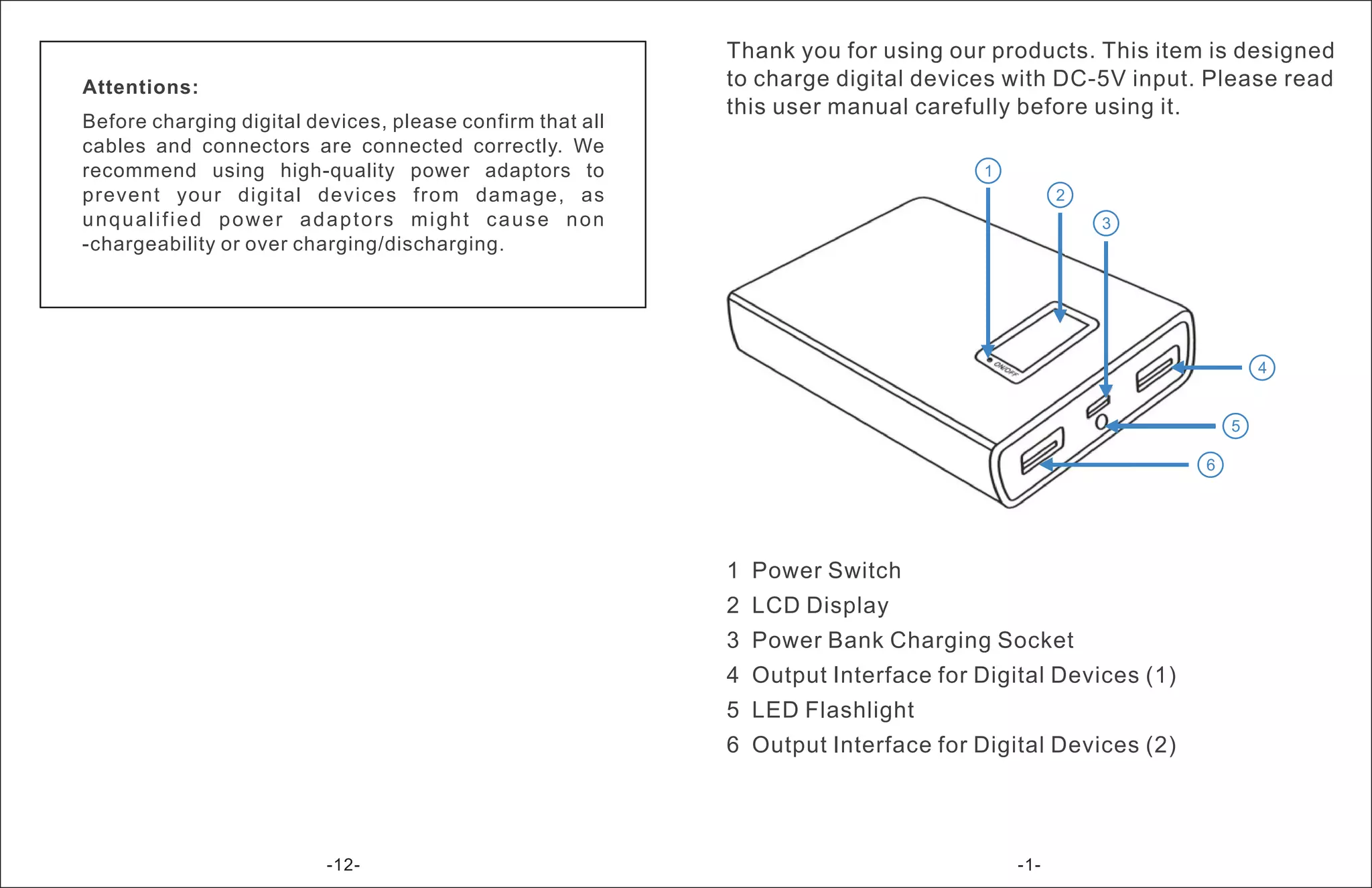 Attentions:

Before charging digital devices, please confirm that all cables and connectors are connected correctly. We recommend using high-quality power adaptors to prevent your digital devices from damage, as unqualified power adaptors might cause non -chargeability or over charging/discharging.

-12-

Thank you for using our products. This item is designed to charge digital devices with DC-5V input. Please read this user manual carefully before using it.

1
2
3
ON/OFF
4
5
6

1 Power Switch
2 LCD Display
3 Power Bank Charging Socket
4 Output Interface for Digital Devices (1)
5 LED Flashlight
6 Output Interface for Digital Devices (2)

-1-