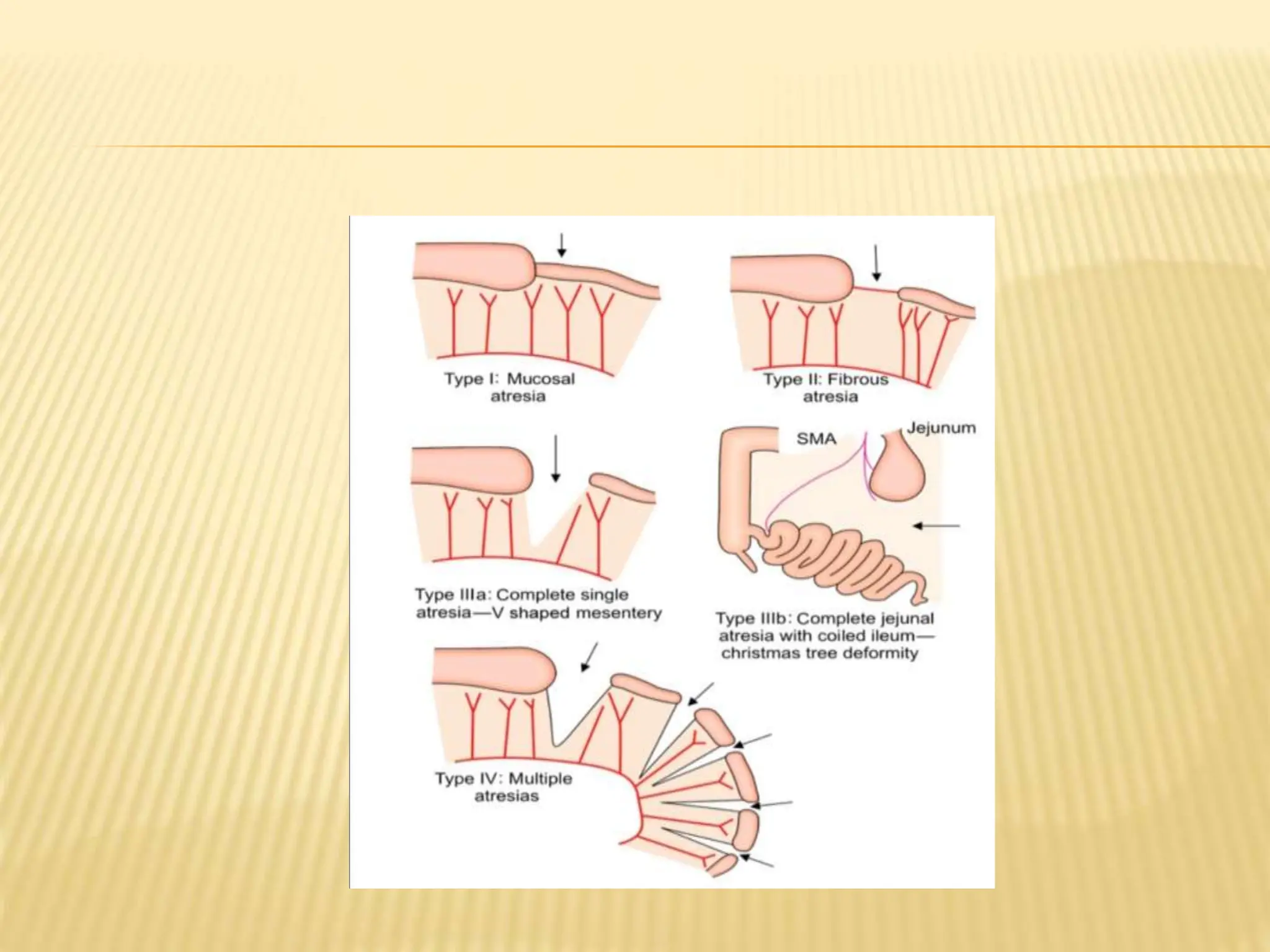 Type I: Mucosal atresia

Type II: Fibrous atresia

SMA

Jejunum

Type IIIa: Complete single atresia—V shaped mesentery

Type IIIb: Complete jejunal atresia with coiled ileum—christmas tree deformity

Type IV: Multiple atresias