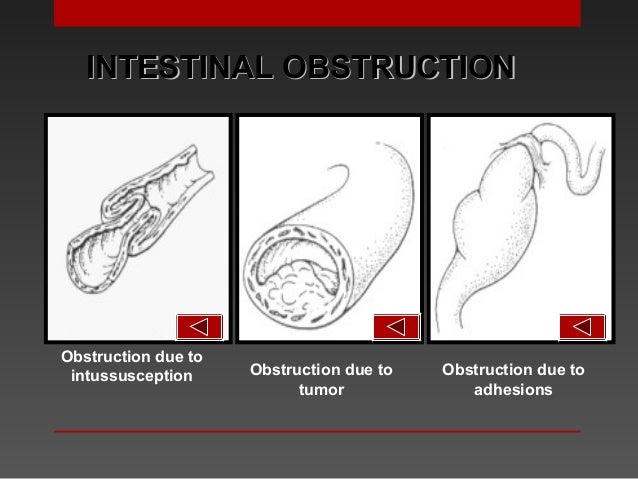 INTESTINAL OBSTRUCTION

Obstruction due to intussusception

Obstruction due to tumor

Obstruction due to adhesions