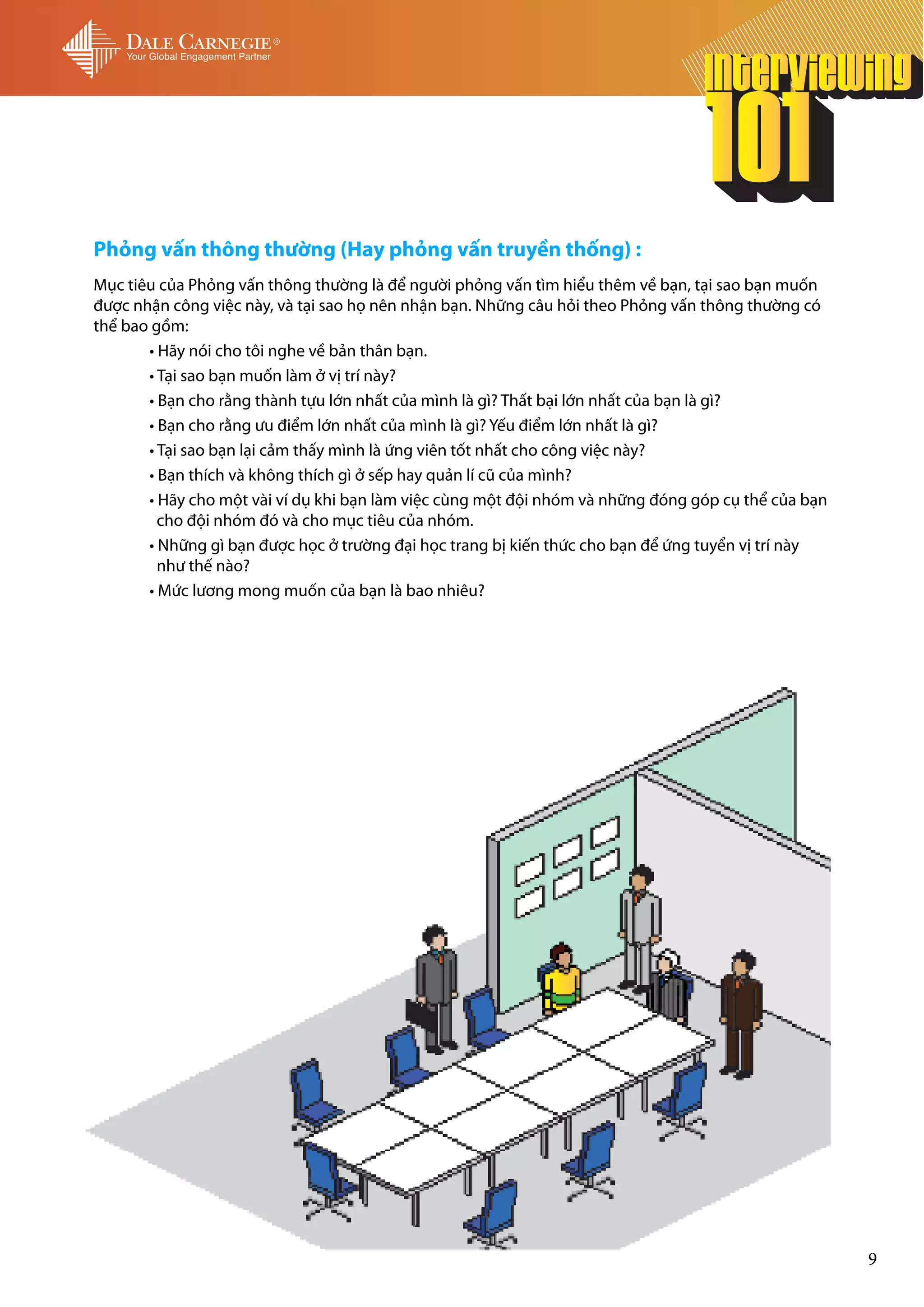 DALE CARNEGIE®
Your Global Engagement Partner

Interviewing 101

Phỏng vấn thông thường (Hay phỏng vấn truyền thống) :

Mục tiêu của Phỏng vấn thông thường là để người phỏng vấn tìm hiểu thêm về bạn, tại sao bạn muốn được nhận công việc này, và tại sao họ nên nhận bạn. Những câu hỏi theo Phỏng vấn thông thường có thể bao gồm:

• Hãy nói cho tôi nghe về bản thân bạn.
• Tại sao bạn muốn làm ở vị trí này?
• Bạn cho rằng thành tựu lớn nhất của mình là gì? Thất bại lớn nhất của bạn là gì?
• Bạn cho rằng ưu điểm lớn nhất của mình là gì? Yếu điểm lớn nhất là gì?
• Tại sao bạn lại cảm thấy mình là ứng viên tốt nhất cho công việc này?
• Bạn thích và không thích gì ở sếp hay quản lí cũ của mình?
• Hãy cho một vài ví dụ khi bạn làm việc cùng một đội nhóm và những đóng góp cụ thể của bạn cho đội nhóm đó và cho mục tiêu của nhóm.
• Những gì bạn được học ở trường đại học trang bị kiến thức cho bạn để ứng tuyển vị trí này như thế nào?
• Mức lương mong muốn của bạn là bao nhiêu?

9