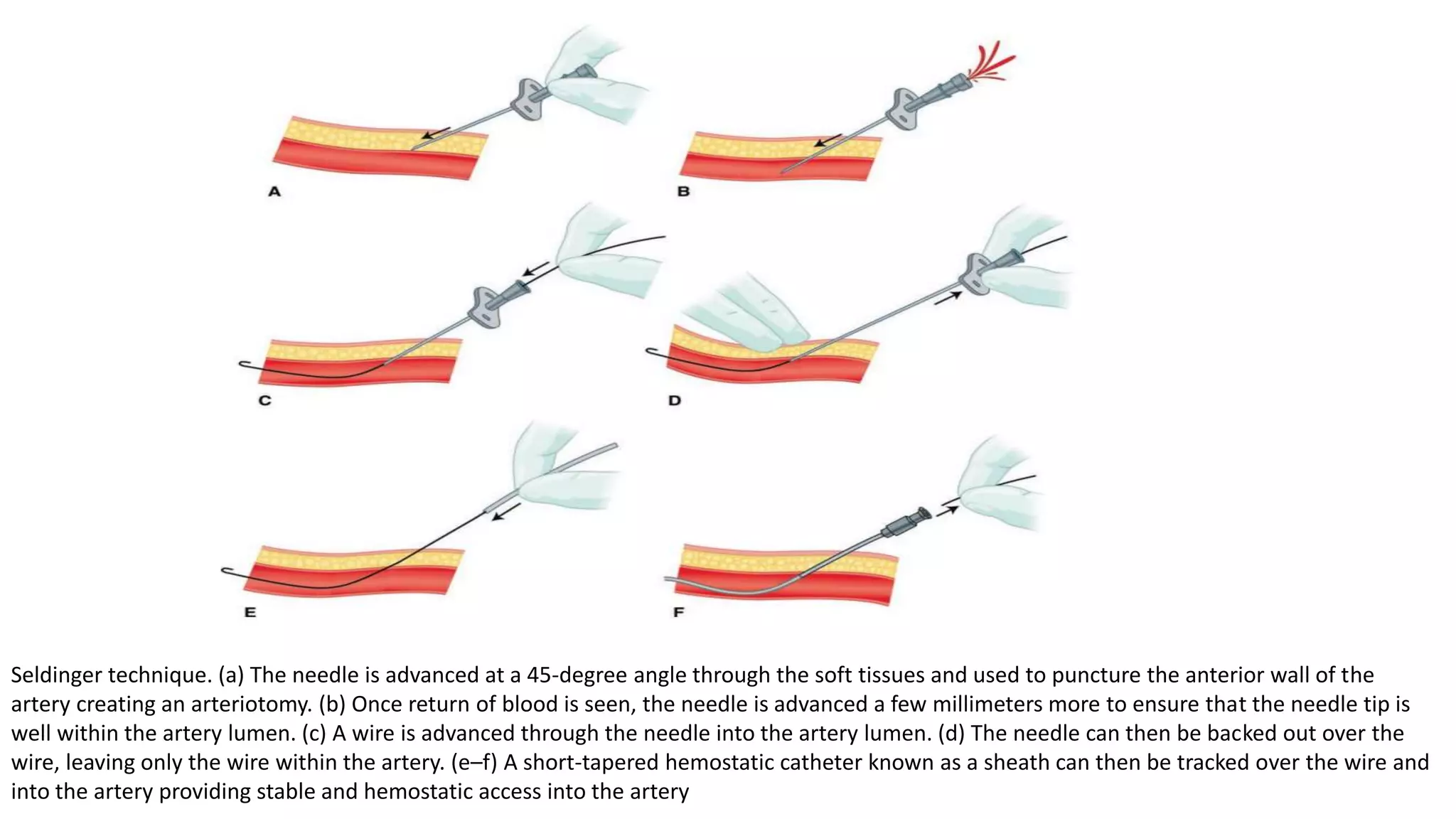 A

B

C

D

E

F

Seldinger technique. (a) The needle is advanced at a 45-degree angle through the soft tissues and used to puncture the anterior wall of the artery creating an arteriotomy. (b) Once return of blood is seen, the needle is advanced a few millimeters more to ensure that the needle tip is well within the artery lumen. (c) A wire is advanced through the needle into the artery lumen. (d) The needle can then be backed out over the wire, leaving only the wire within the artery. (e–f) A short-tapered hemostatic catheter known as a sheath can then be tracked over the wire and into the artery providing stable and hemostatic access into the artery