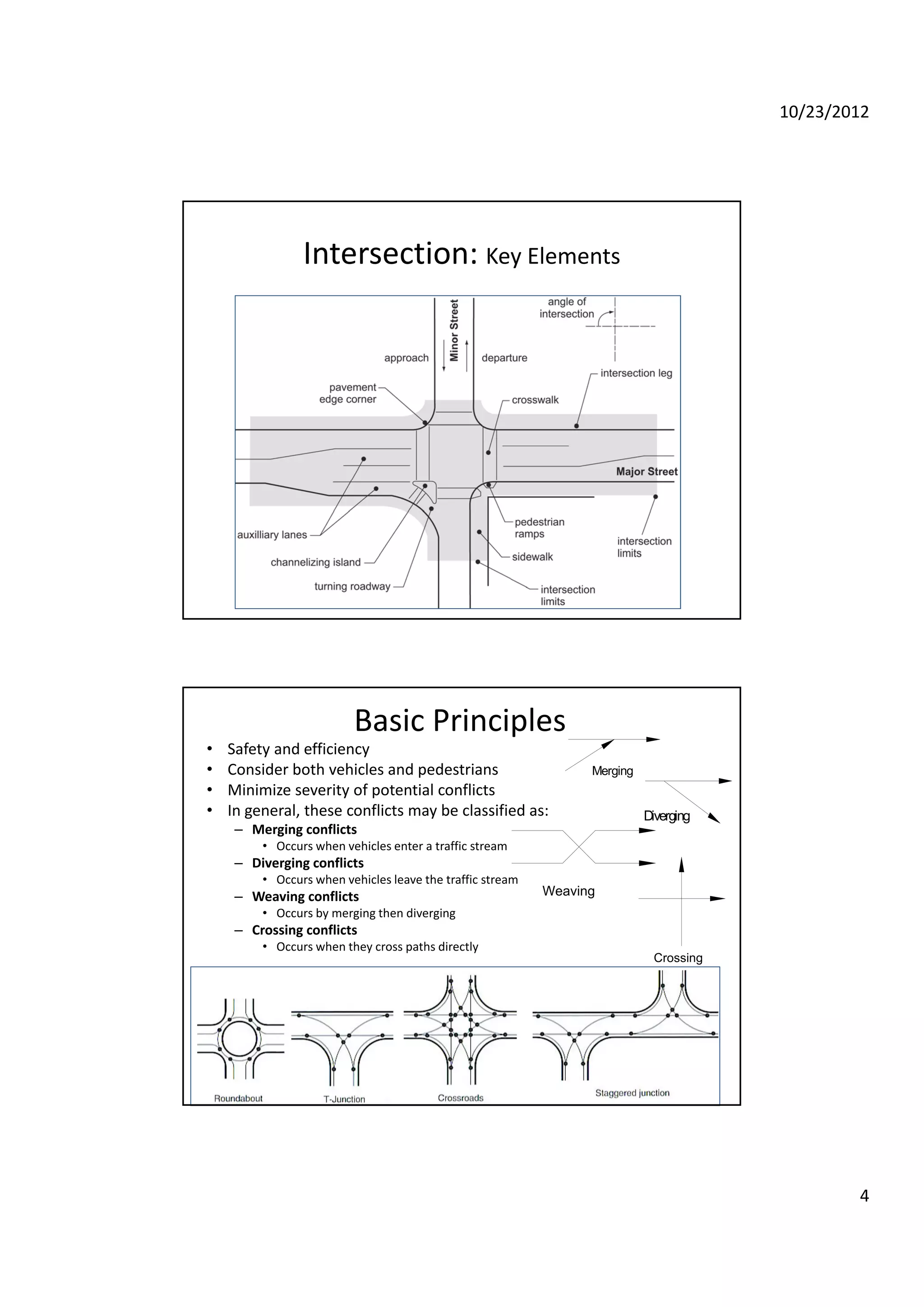 10/23/2012

Intersection: Key Elements

angle of intersection

Minor Street

approach

departure

intersection leg

pavement edge corner

crosswalk

Major Street

auxilliary lanes

channelizing island

turning roadway

pedestrian ramps

sidewalk

intersection limits

intersection limits

Basic Principles

• Safety and efficiency
• Consider both vehicles and pedestrians
• Minimize severity of potential conflicts
• In general, these conflicts may be classified as:
– Merging conflicts
• Occurs when vehicles enter a traffic stream
– Diverging conflicts
• Occurs when vehicles leave the traffic stream
– Weaving conflicts
• Occurs by merging then diverging
– Crossing conflicts
• Occurs when they cross paths directly

Merging

Diverging

Weaving

Crossing

Roundabout

T-Junction

Crossroads

Staggered junction

4