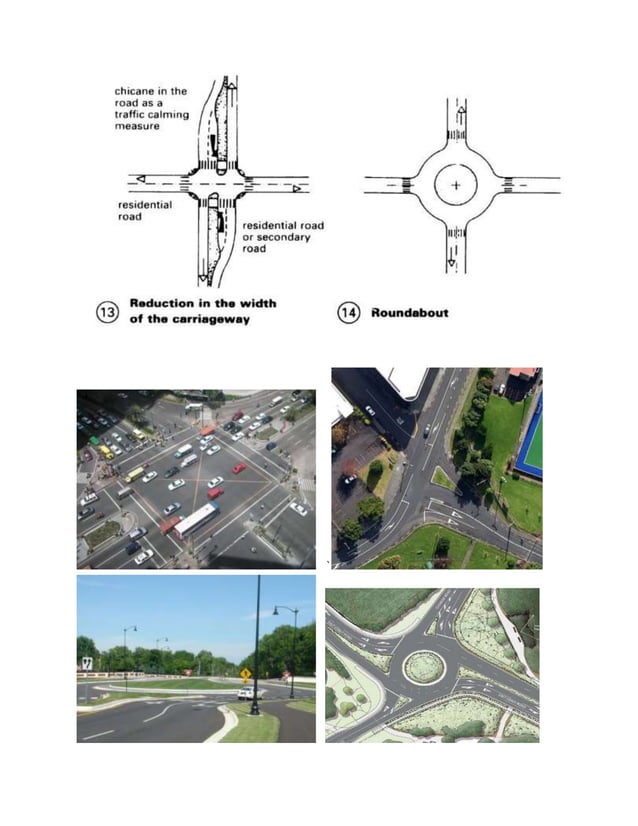 chicane in the road as a traffic calming measure

residential road

residential road or secondary road

13 Reduction in the width of the carriageway

14 Roundabout