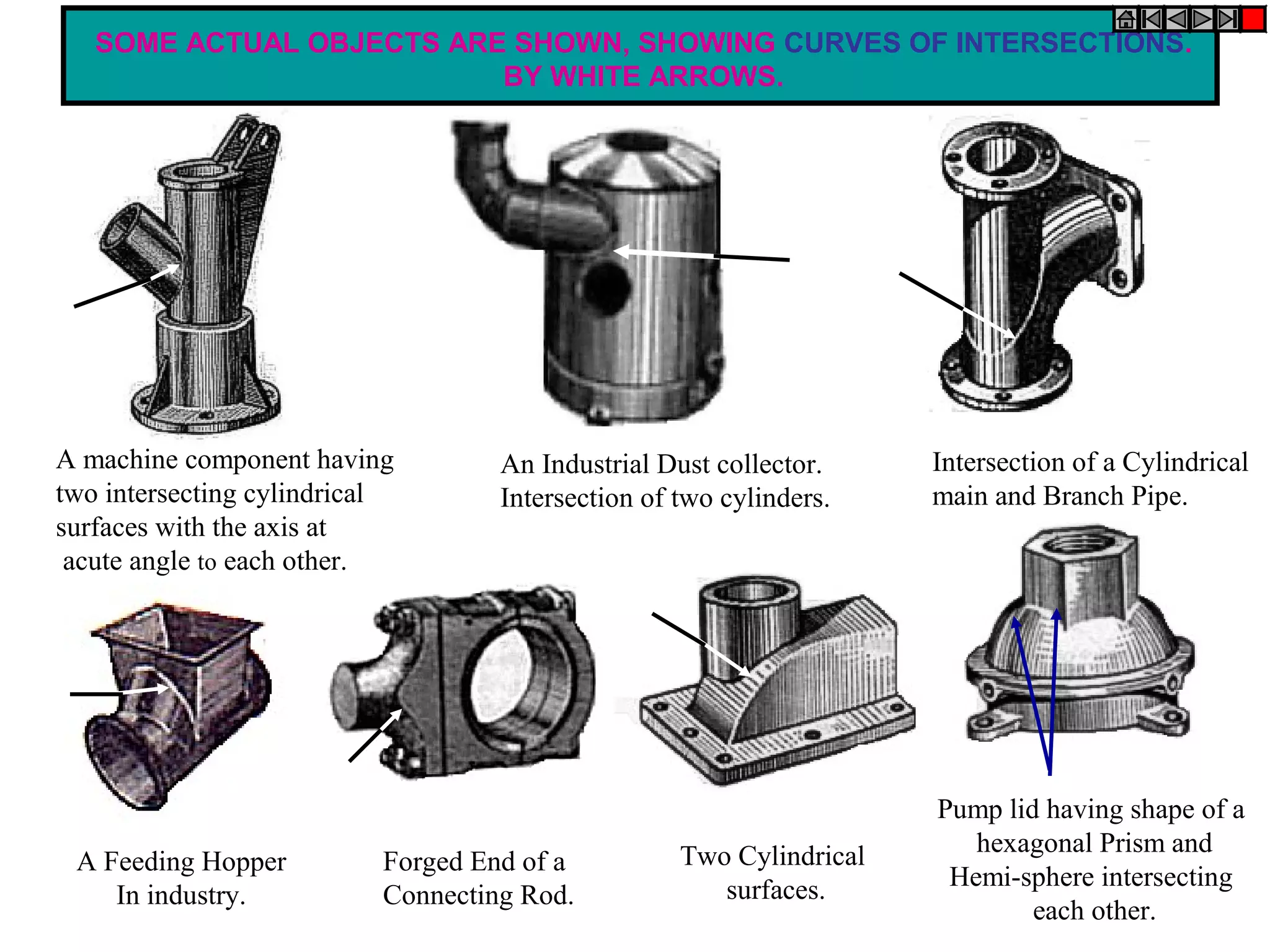 SOME ACTUAL OBJECTS ARE SHOWN, SHOWING CURVES OF INTERSECTIONS. BY WHITE ARROWS.

A machine component having two intersecting cylindrical surfaces with the axis at acute angle to each other.

An Industrial Dust collector. Intersection of two cylinders.

Intersection of a Cylindrical main and Branch Pipe.

A Feeding Hopper In industry.

Forged End of a Connecting Rod.

Two Cylindrical surfaces.

Pump lid having shape of a hexagonal Prism and Hemi-sphere intersecting each other.