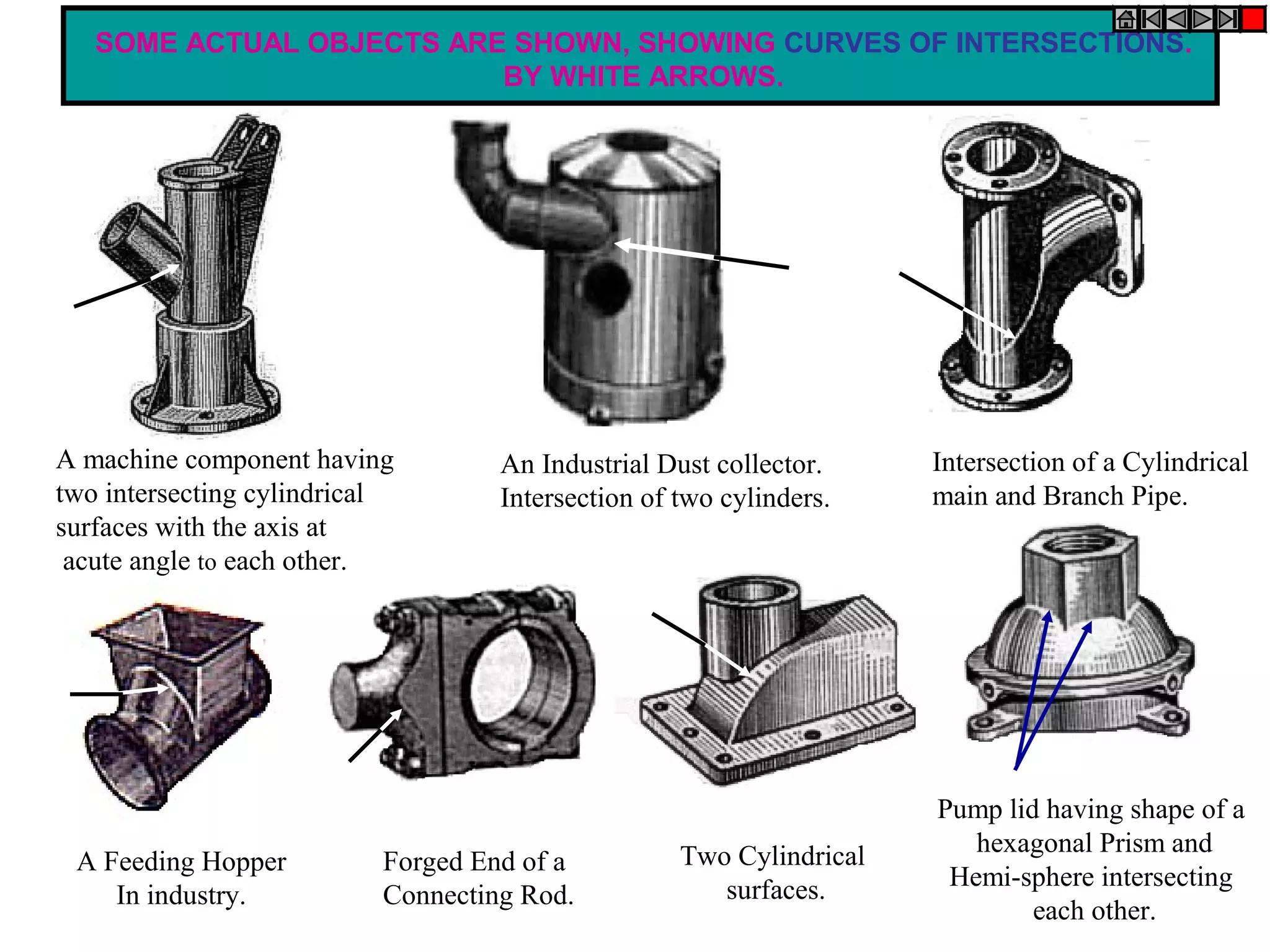 SOME ACTUAL OBJECTS ARE SHOWN, SHOWING CURVES OF INTERSECTIONS. BY WHITE ARROWS.

A machine component having two intersecting cylindrical surfaces with the axis at acute angle to each other.

An Industrial Dust collector. Intersection of two cylinders.

Intersection of a Cylindrical main and Branch Pipe.

A Feeding Hopper In industry.

Forged End of a Connecting Rod.

Two Cylindrical surfaces.

Pump lid having shape of a hexagonal Prism and Hemi-sphere intersecting each other.