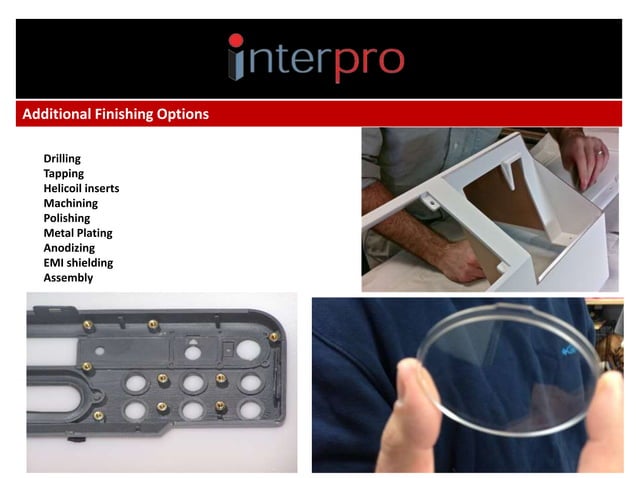 interpro

Additional Finishing Options

Drilling
Tapping
Helicoil inserts
Machining
Polishing
Metal Plating
Anodizing
EMI shielding
Assembly