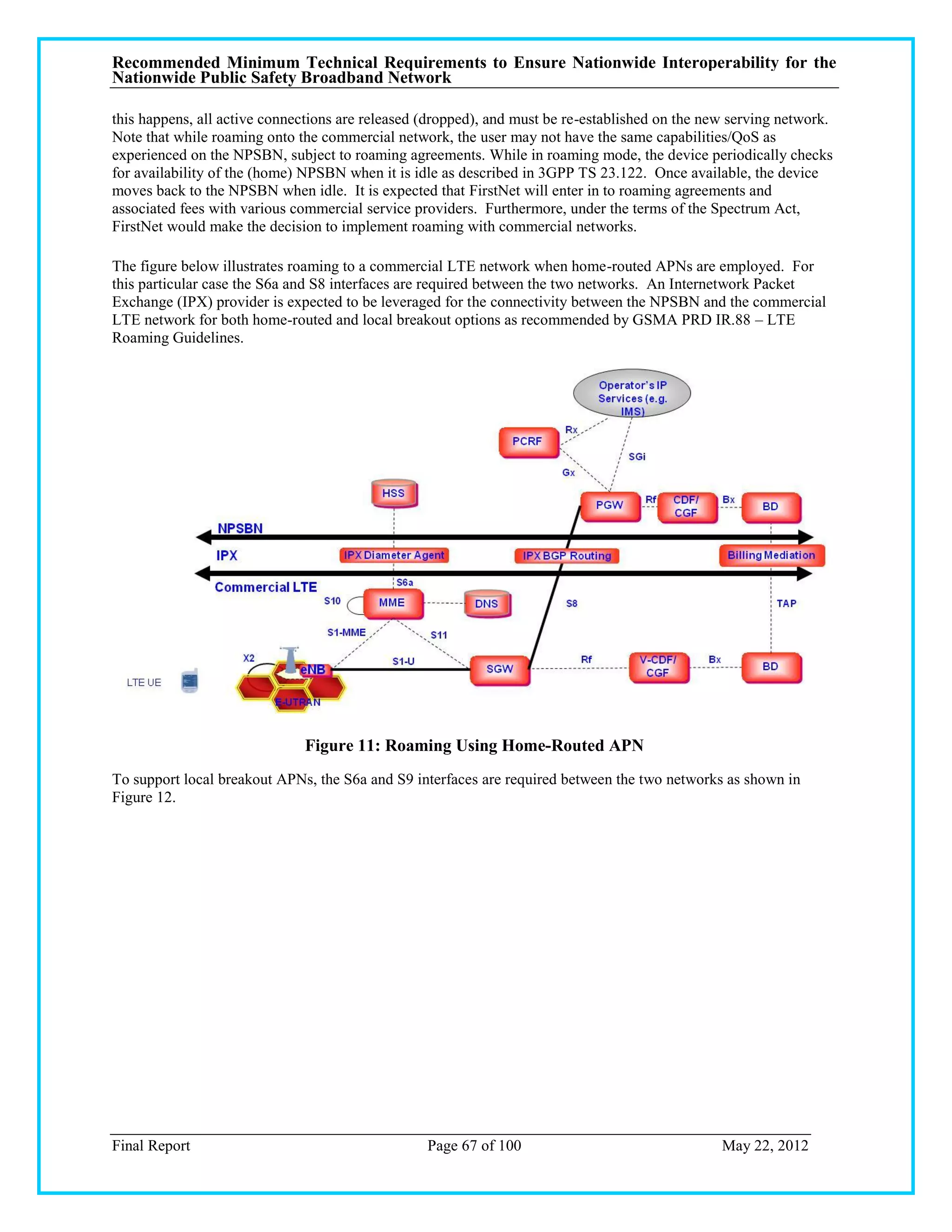 Recommended Minimum Technical Requirements to Ensure Nationwide Interoperability for the Nationwide Public Safety Broadband Network

this happens, all active connections are released (dropped), and must be re-established on the new serving network. Note that while roaming onto the commercial network, the user may not have the same capabilities/QoS as experienced on the NPSBN, subject to roaming agreements. While in roaming mode, the device periodically checks for availability of the (home) NPSBN when it is idle as described in 3GPP TS 23.122. Once available, the device moves back to the NPSBN when idle. It is expected that FirstNet will enter in to roaming agreements and associated fees with various commercial service providers. Furthermore, under the terms of the Spectrum Act, FirstNet would make the decision to implement roaming with commercial networks.

The figure below illustrates roaming to a commercial LTE network when home-routed APNs are employed. For this particular case the S6a and S8 interfaces are required between the two networks. An Internetwork Packet Exchange (IPX) provider is expected to be leveraged for the connectivity between the NPSBN and the commercial LTE network for both home-routed and local breakout options as recommended by GSMA PRD IR.88 – LTE Roaming Guidelines.

Operator's IP Services (e.g. IMS)
PCRF
Rx
SGi
Gx
HSS
PGW
Rf
CDF/ CGF
Bx
BD
NPSBN
IPX
IPX Diameter Agent
IPX BGP Routing
Billing Mediation
Commercial LTE
S6a
S10
MME
DNS
S8
TAP
S1-MME
S11
X2
eNB
S1-U
SGW
Rf
V-CDF/ CGF
Bx
BD
LTE UE
E-UTRAN

Figure 11: Roaming Using Home-Routed APN

To support local breakout APNs, the S6a and S9 interfaces are required between the two networks as shown in Figure 12.

Final Report
Page 67 of 100
May 22, 2012