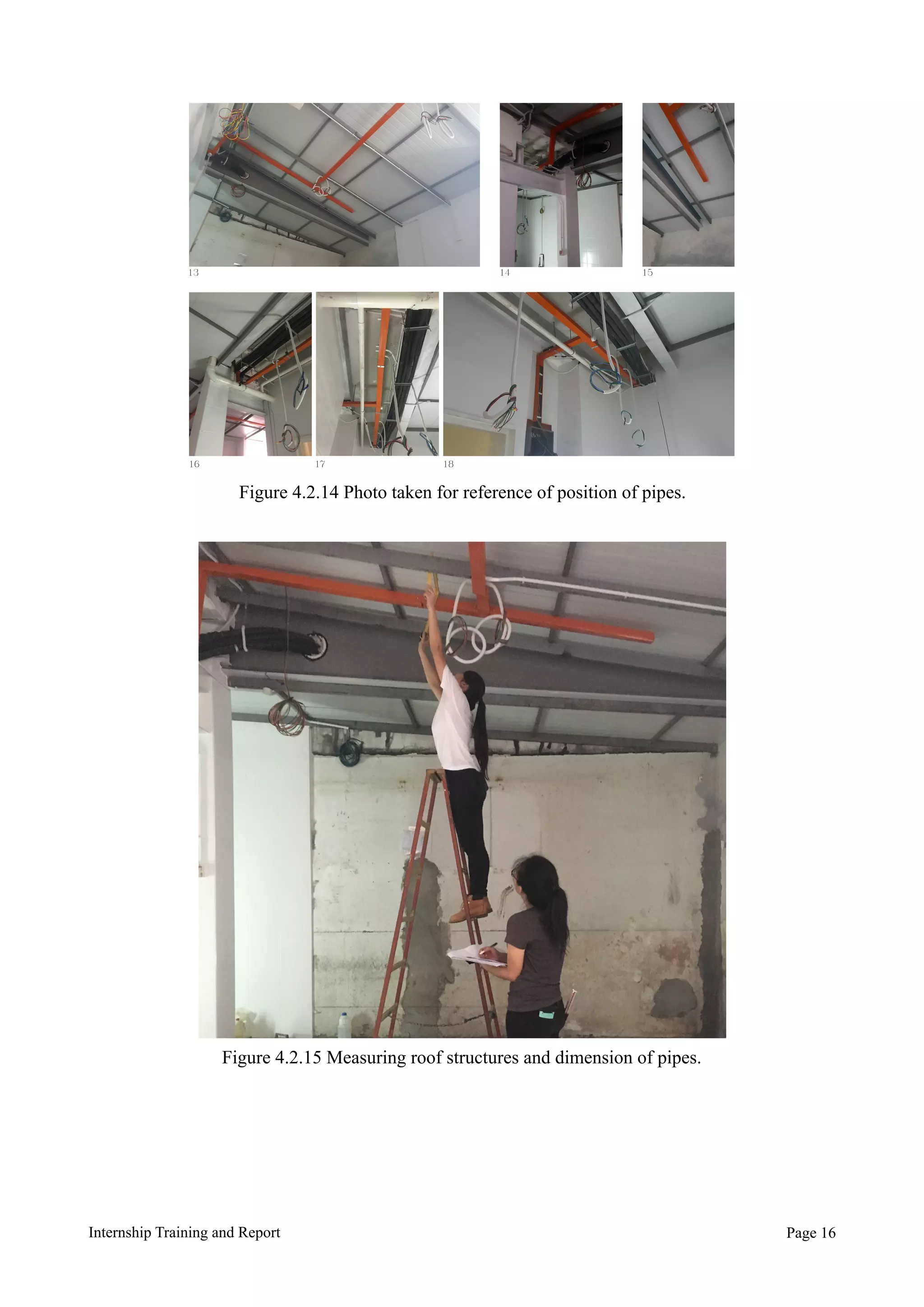 13

14

15

16

17

18

Figure 4.2.14 Photo taken for reference of position of pipes.

Figure 4.2.15 Measuring roof structures and dimension of pipes.

Internship Training and Report

Page 16