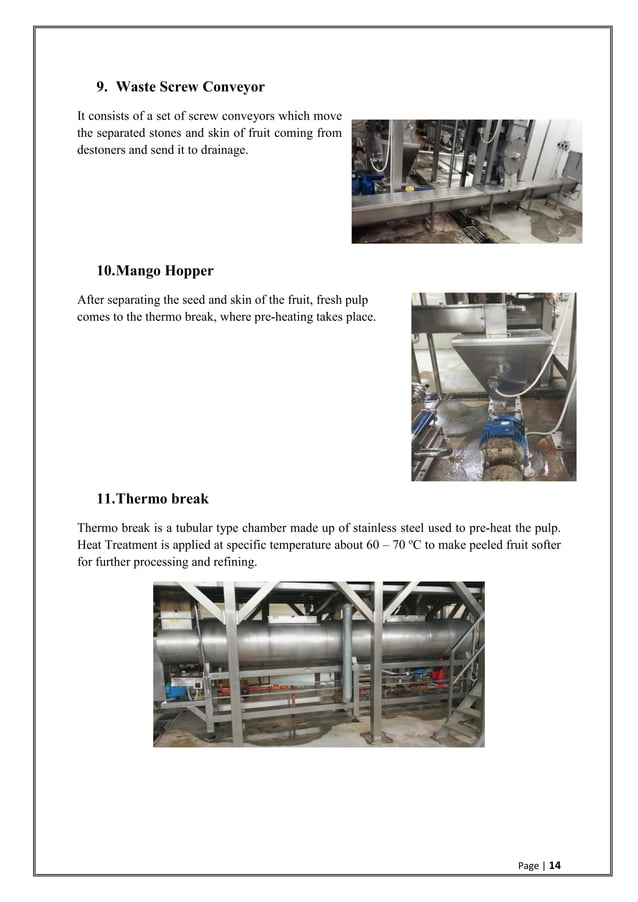 9. Waste Screw Conveyor

It consists of a set of screw conveyors which move the separated stones and skin of fruit coming from destoners and send it to drainage.

10.Mango Hopper

After separating the seed and skin of the fruit, fresh pulp comes to the thermo break, where pre-heating takes place.

11.Thermo break

Thermo break is a tubular type chamber made up of stainless steel used to pre-heat the pulp. Heat Treatment is applied at specific temperature about 60 – 70 ºC to make peeled fruit softer for further processing and refining.

Page | 14