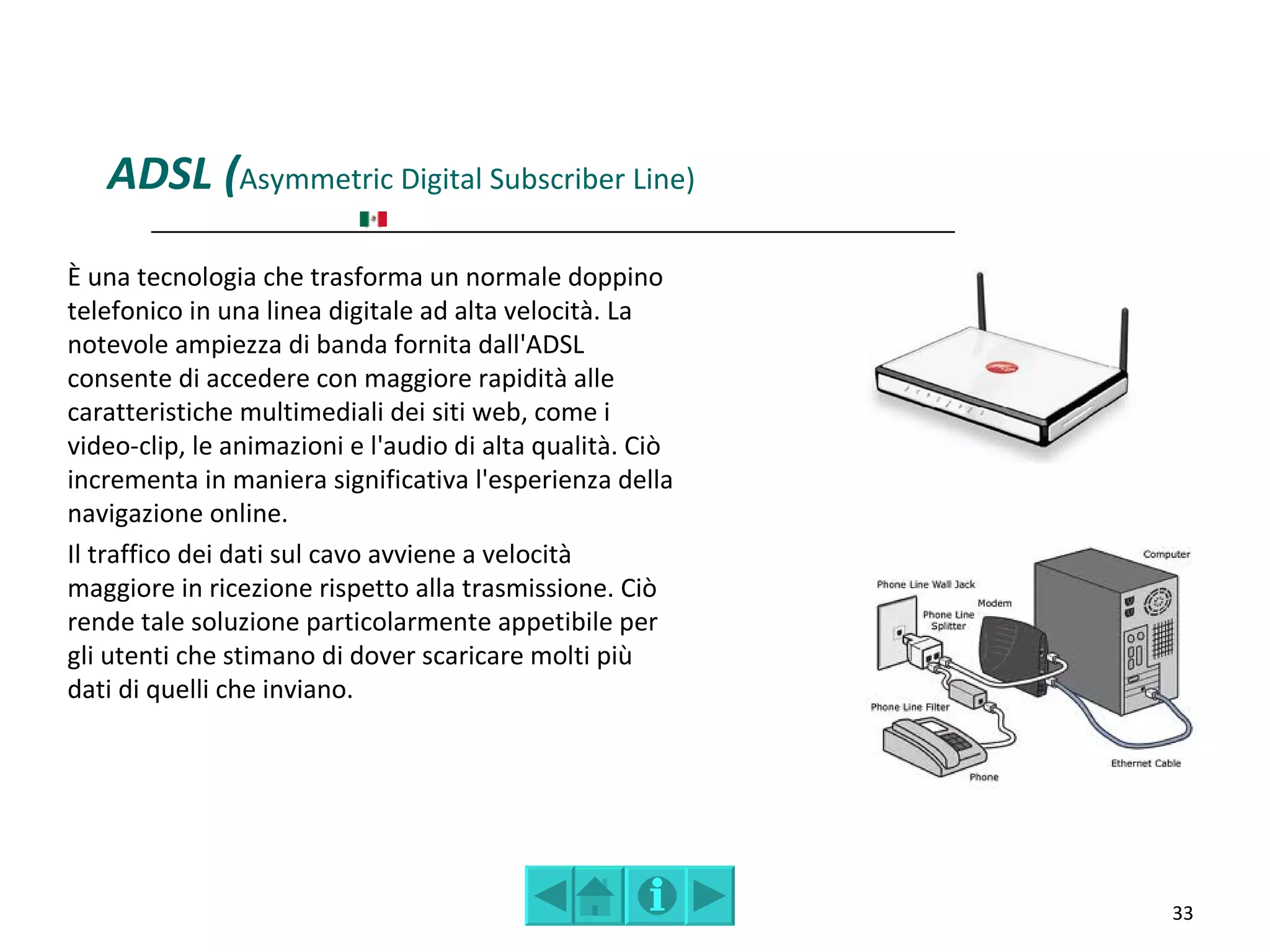 ADSL (Asymmetric Digital Subscriber Line)

È una tecnologia che trasforma un normale doppino telefonico in una linea digitale ad alta velocità. La notevole ampiezza di banda fornita dall'ADSL consente di accedere con maggiore rapidità alle caratteristiche multimediali dei siti web, come i video-clip, le animazioni e l'audio di alta qualità. Ciò incrementa in maniera significativa l'esperienza della navigazione online.

Il traffico dei dati sul cavo avviene a velocità maggiore in ricezione rispetto alla trasmissione. Ciò rende tale soluzione particolarmente appetibile per gli utenti che stimano di dover scaricare molti più dati di quelli che inviano.

Computer
Phone Line Wall Jack
Modem
Phone Line Splitter
Phone Line Filter
Ethernet Cable
Phone

33