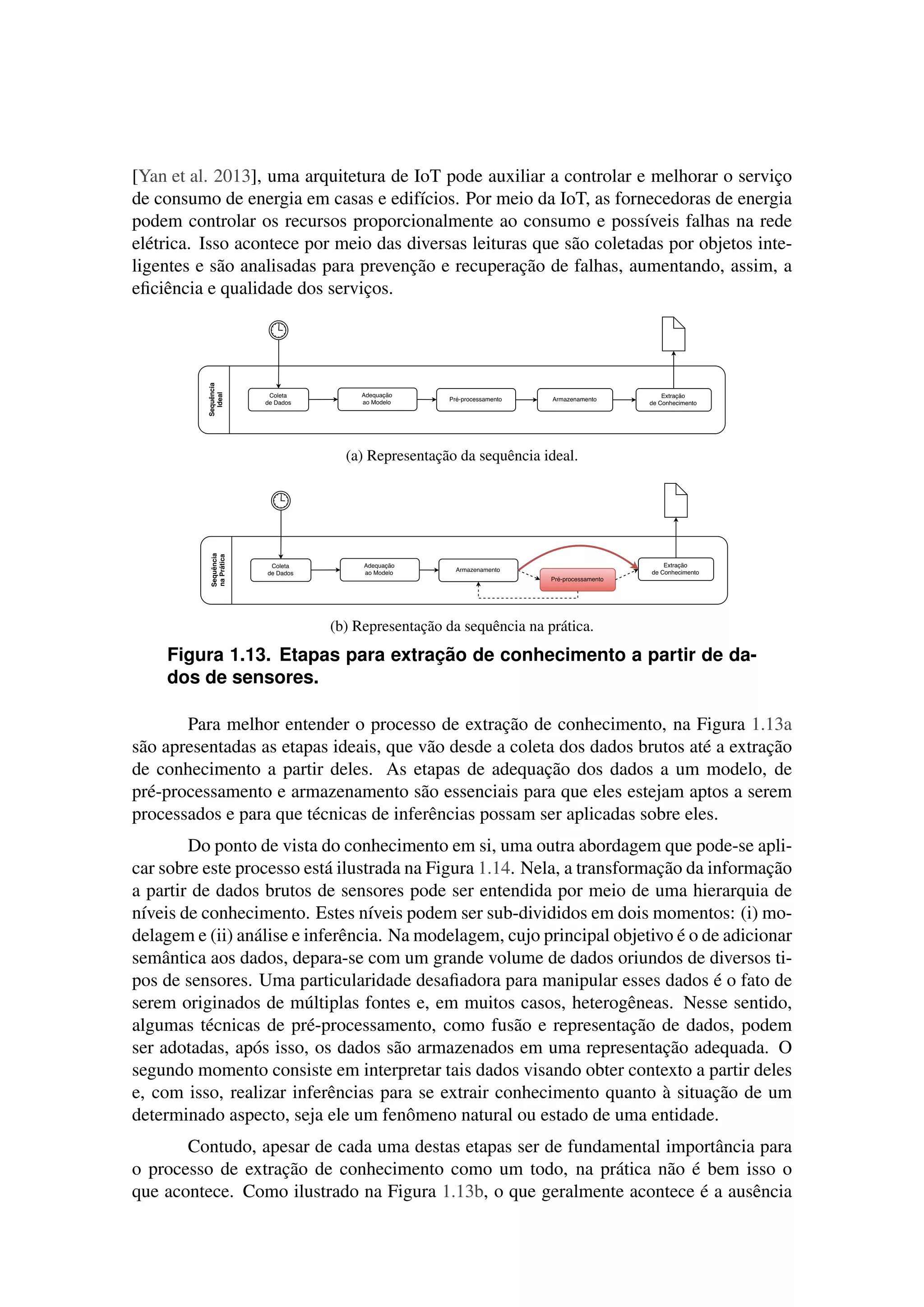 [Yan et al. 2013], uma arquitetura de IoT pode auxiliar a controlar e melhorar o serviço de consumo de energia em casas e edifícios. Por meio da IoT, as fornecedoras de energia podem controlar os recursos proporcionalmente ao consumo e possíveis falhas na rede elétrica. Isso acontece por meio das diversas leituras que são coletadas por objetos inteligentes e são analisadas para prevenção e recuperação de falhas, aumentando, assim, a eficiência e qualidade dos serviços.

Sequência Ideal

Coleta de Dados

Adequação ao Modelo

Pré-processamento

Armazenamento

Extração de Conhecimento

(a) Representação da sequência ideal.

Sequência na Prática

Coleta de Dados

Adequação ao Modelo

Armazenamento

Pré-processamento

Extração de Conhecimento

(b) Representação da sequência na prática.

Figura 1.13. Etapas para extração de conhecimento a partir de dados de sensores.

Para melhor entender o processo de extração de conhecimento, na Figura 1.13a são apresentadas as etapas ideais, que vão desde a coleta dos dados brutos até a extração de conhecimento a partir deles. As etapas de adequação dos dados a um modelo, de pré-processamento e armazenamento são essenciais para que eles estejam aptos a serem processados e para que técnicas de inferências possam ser aplicadas sobre eles.

Do ponto de vista do conhecimento em si, uma outra abordagem que pode-se aplicar sobre este processo está ilustrada na Figura 1.14. Nela, a transformação da informação a partir de dados brutos de sensores pode ser entendida por meio de uma hierarquia de níveis de conhecimento. Estes níveis podem ser sub-divididos em dois momentos: (i) modelagem e (ii) análise e inferência. Na modelagem, cujo principal objetivo é o de adicionar semântica aos dados, depara-se com um grande volume de dados oriundos de diversos tipos de sensores. Uma particularidade desafiadora para manipular esses dados é o fato de serem originados de múltiplas fontes e, em muitos casos, heterogêneas. Nesse sentido, algumas técnicas de pré-processamento, como fusão e representação de dados, podem ser adotadas, após isso, os dados são armazenados em uma representação adequada. O segundo momento consiste em interpretar tais dados visando obter contexto a partir deles e, com isso, realizar inferências para se extrair conhecimento quanto à situação de um determinado aspecto, seja ele um fenômeno natural ou estado de uma entidade.

Contudo, apesar de cada uma destas etapas ser de fundamental importância para o processo de extração de conhecimento como um todo, na prática não é bem isso o que acontece. Como ilustrado na Figura 1.13b, o que geralmente acontece é a ausência