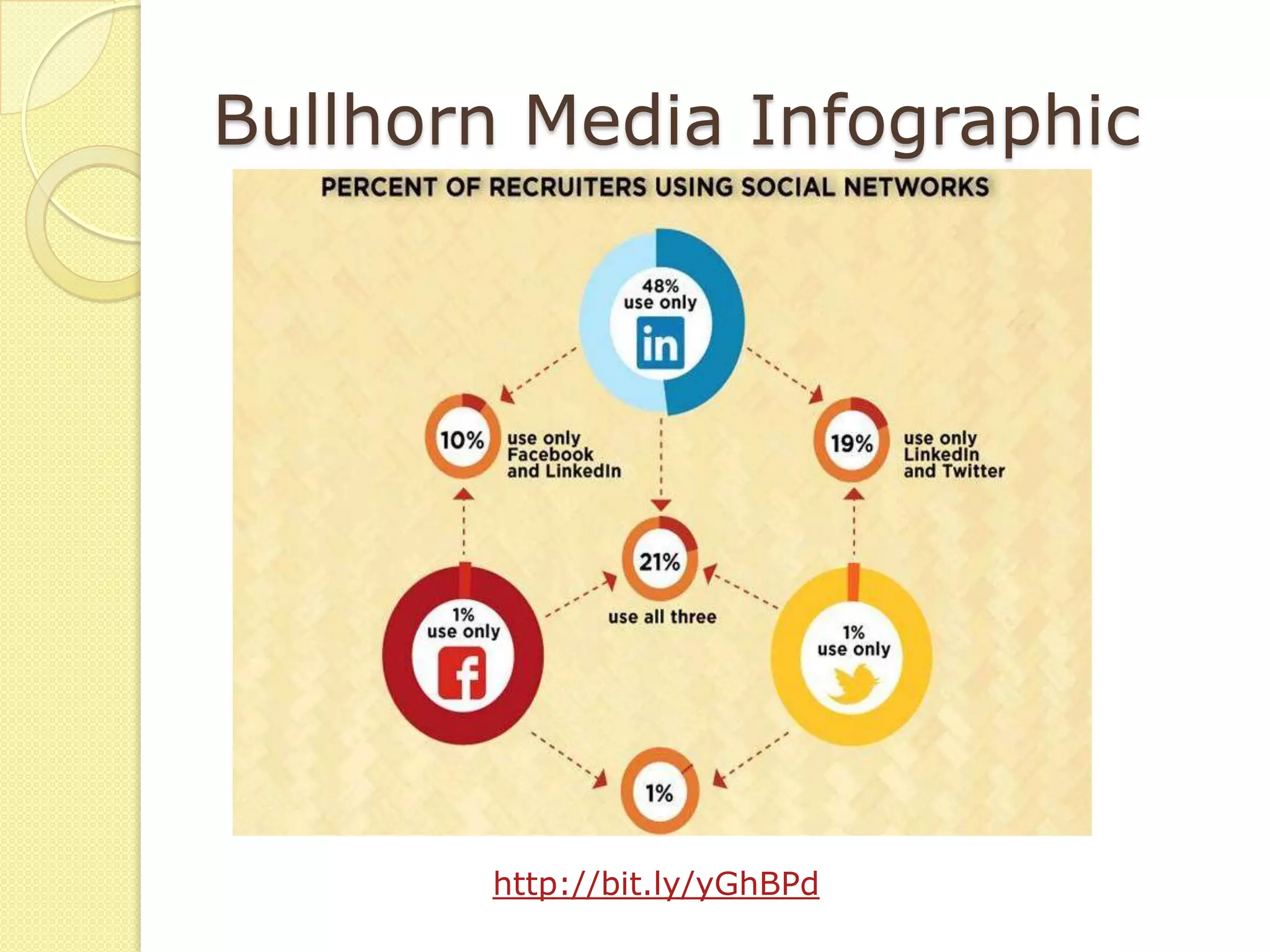 Bullhorn Media Infographic

PERCENT OF RECRUITERS USING SOCIAL NETWORKS

48% use only in

10% use only Facebook and LinkedIn

19% use only LinkedIn and Twitter

21% use all three

1% use only f

1% use only

1%

http://bit.ly/yGhBPd