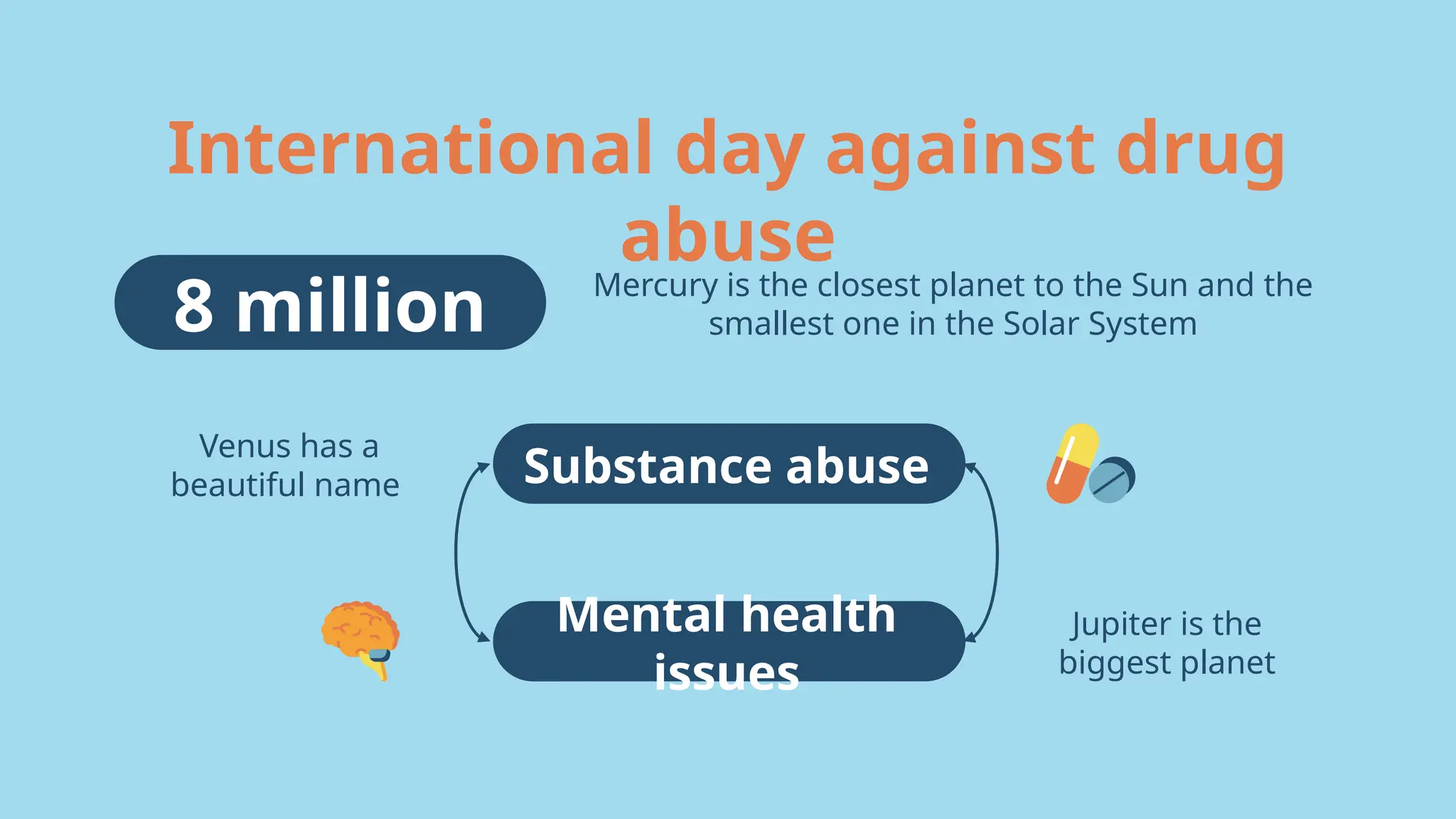 International day against drug abuse

8 million

Mercury is the closest planet to the Sun and the smallest one in the Solar System

Venus has a beautiful name

Substance abuse

Mental health issues

Jupiter is the biggest planet