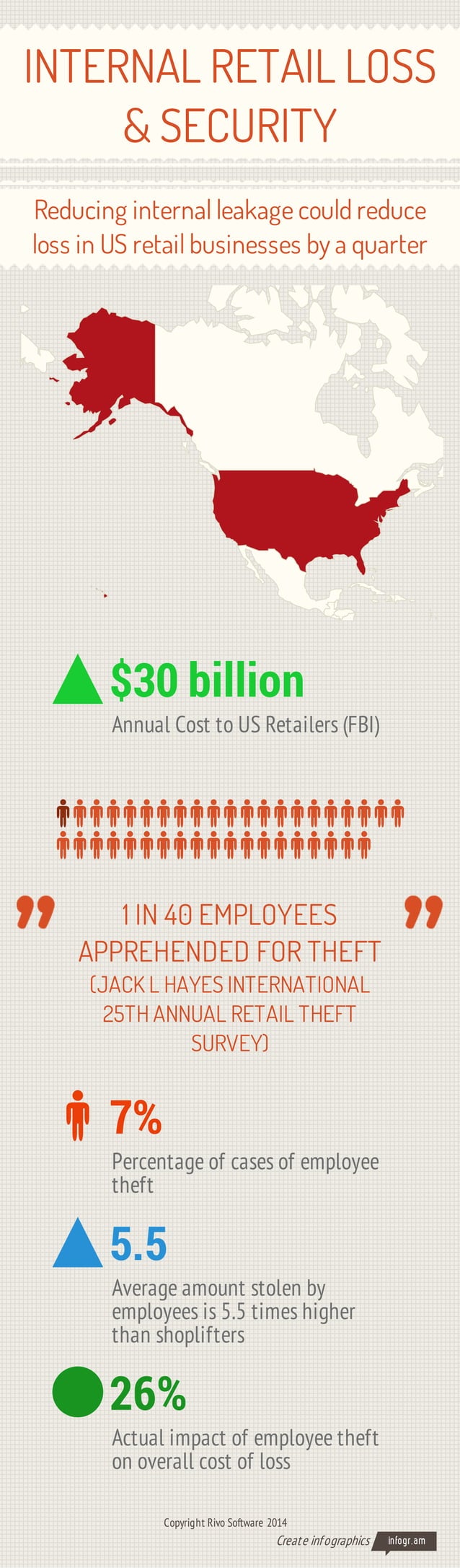 INTERNAL RETAIL LOSS & SECURITY

Reducing internal leakage could reduce loss in US retail businesses by a quarter

$30 billion

Annual Cost to US Retailers (FBI)

1 IN 40 EMPLOYEES APPREHENDED FOR THEFT (JACK L HAYES INTERNATIONAL 25TH ANNUAL RETAIL THEFT SURVEY)

7%

Percentage of cases of employee theft

5.5

Average amount stolen by employees is 5.5 times higher than shoplifters

26%

Actual impact of employee theft on overall cost of loss

Copyright Rivo Software 2014

Create infographics infogr.am