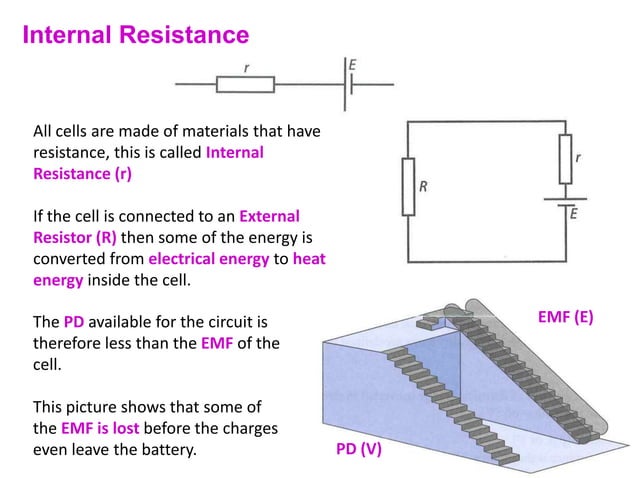 Internal Resistance

r

E

All cells are made of materials that have resistance, this is called Internal Resistance (r)

If the cell is connected to an External Resistor (R) then some of the energy is converted from electrical energy to heat energy inside the cell.

The PD available for the circuit is therefore less than the EMF of the cell.

This picture shows that some of the EMF is lost before the charges even leave the battery.

R

r

E

EMF (E)

PD (V)