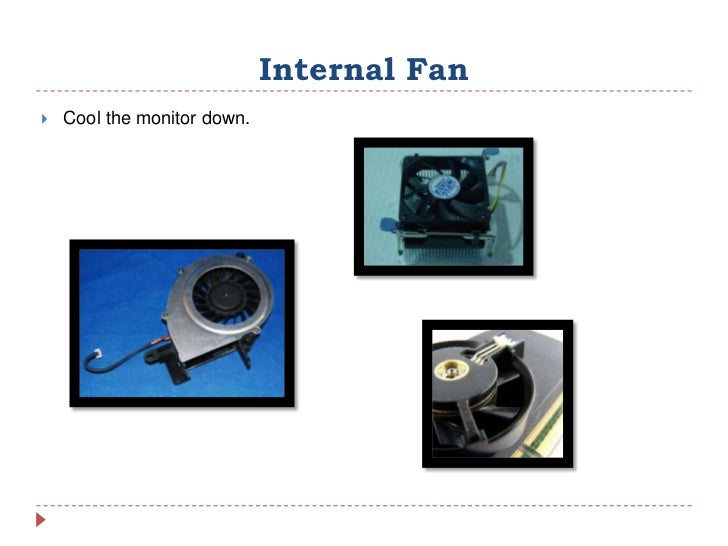 Internal Fan

Cool the monitor down.