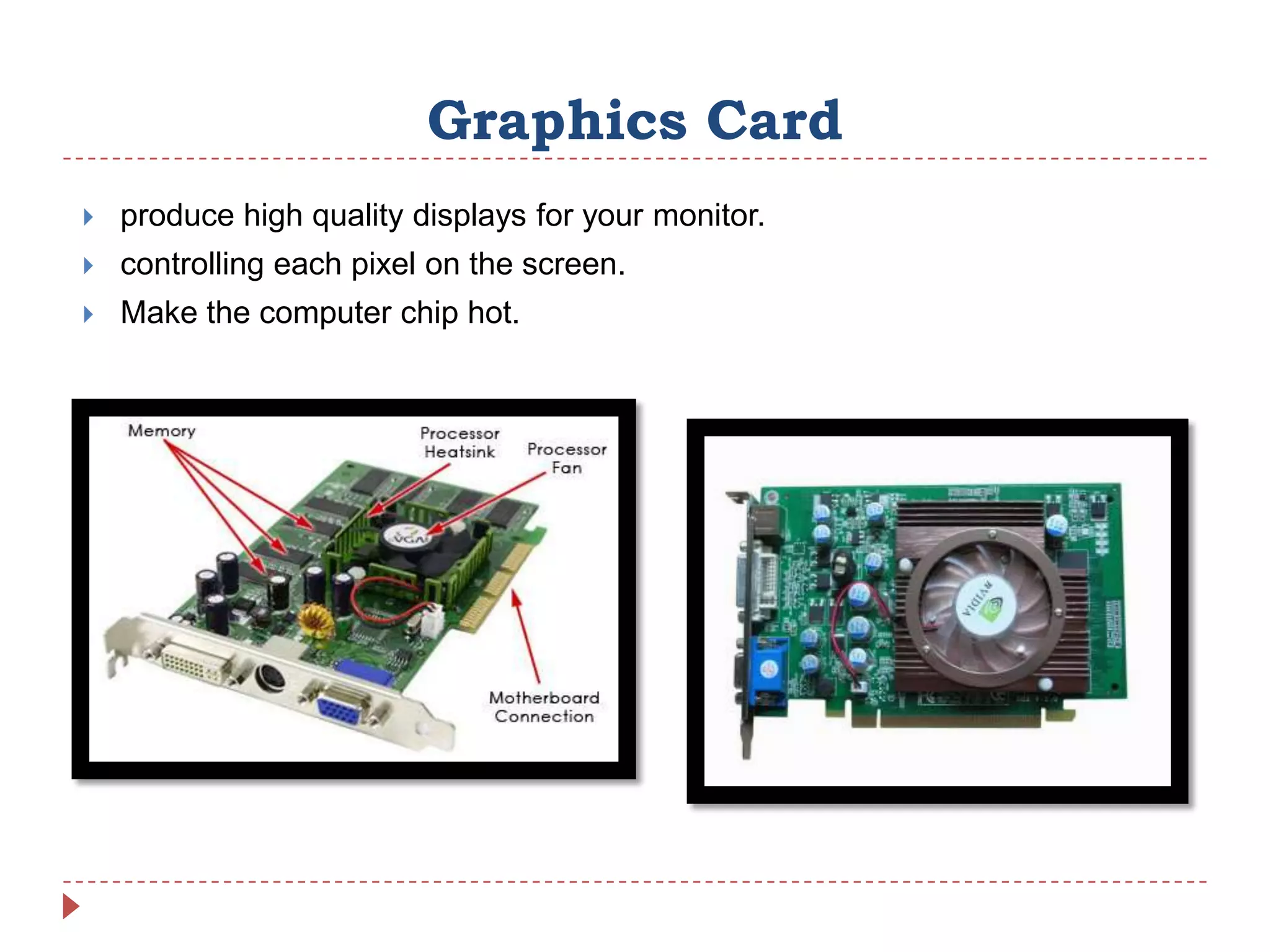 Graphics Card

produce high quality displays for your monitor.
controlling each pixel on the screen.
Make the computer chip hot.

Memory
Processor Heatsink
Processor Fan
VGA
Motherboard Connection

NVIDIA