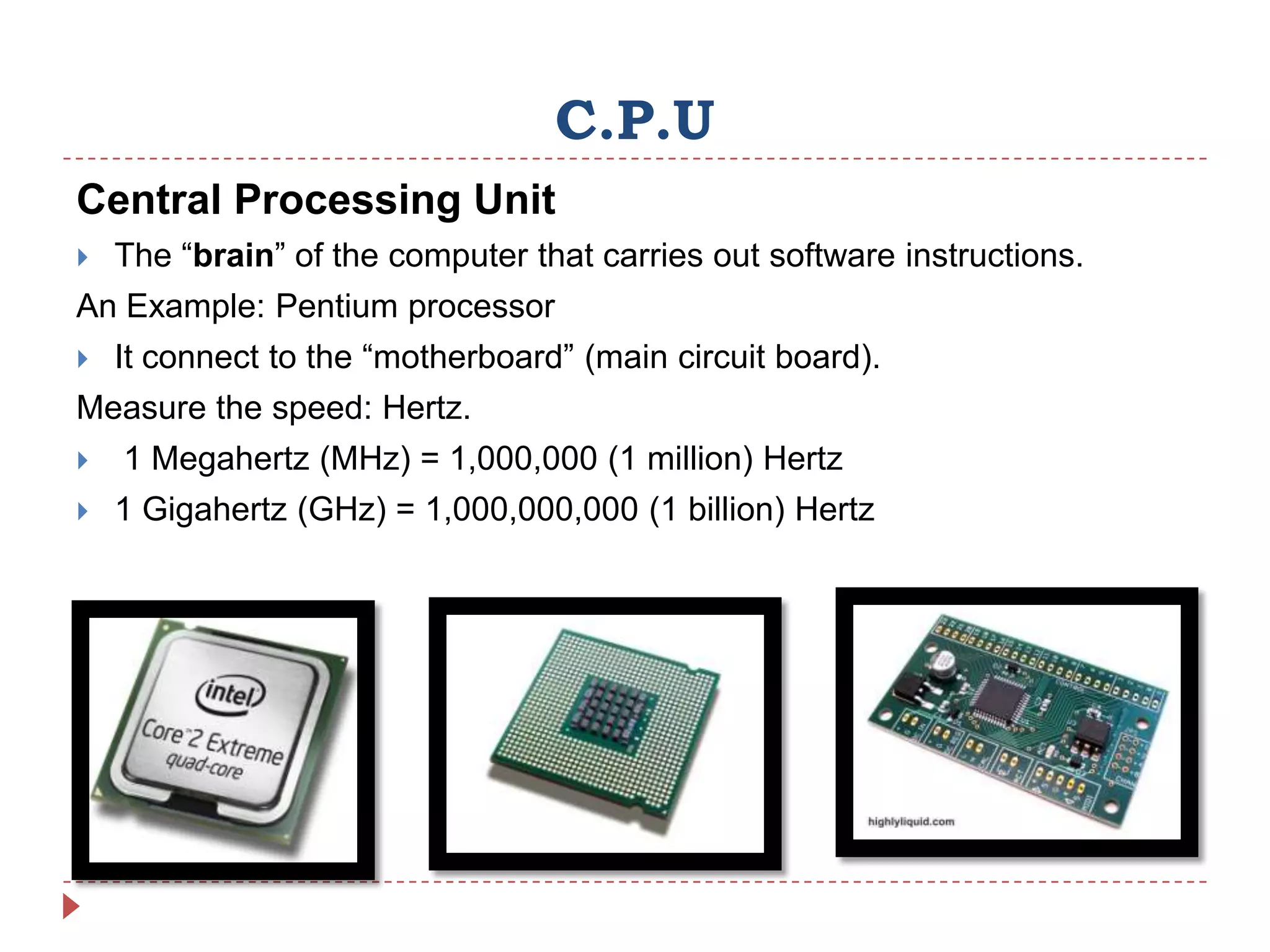 C.P.U

Central Processing Unit

The “brain” of the computer that carries out software instructions.

An Example: Pentium processor

It connect to the “motherboard” (main circuit board).

Measure the speed: Hertz.

1 Megahertz (MHz) = 1,000,000 (1 million) Hertz

1 Gigahertz (GHz) = 1,000,000,000 (1 billion) Hertz

intel
Core 2 Extreme
quad-core

highlyliquid.com