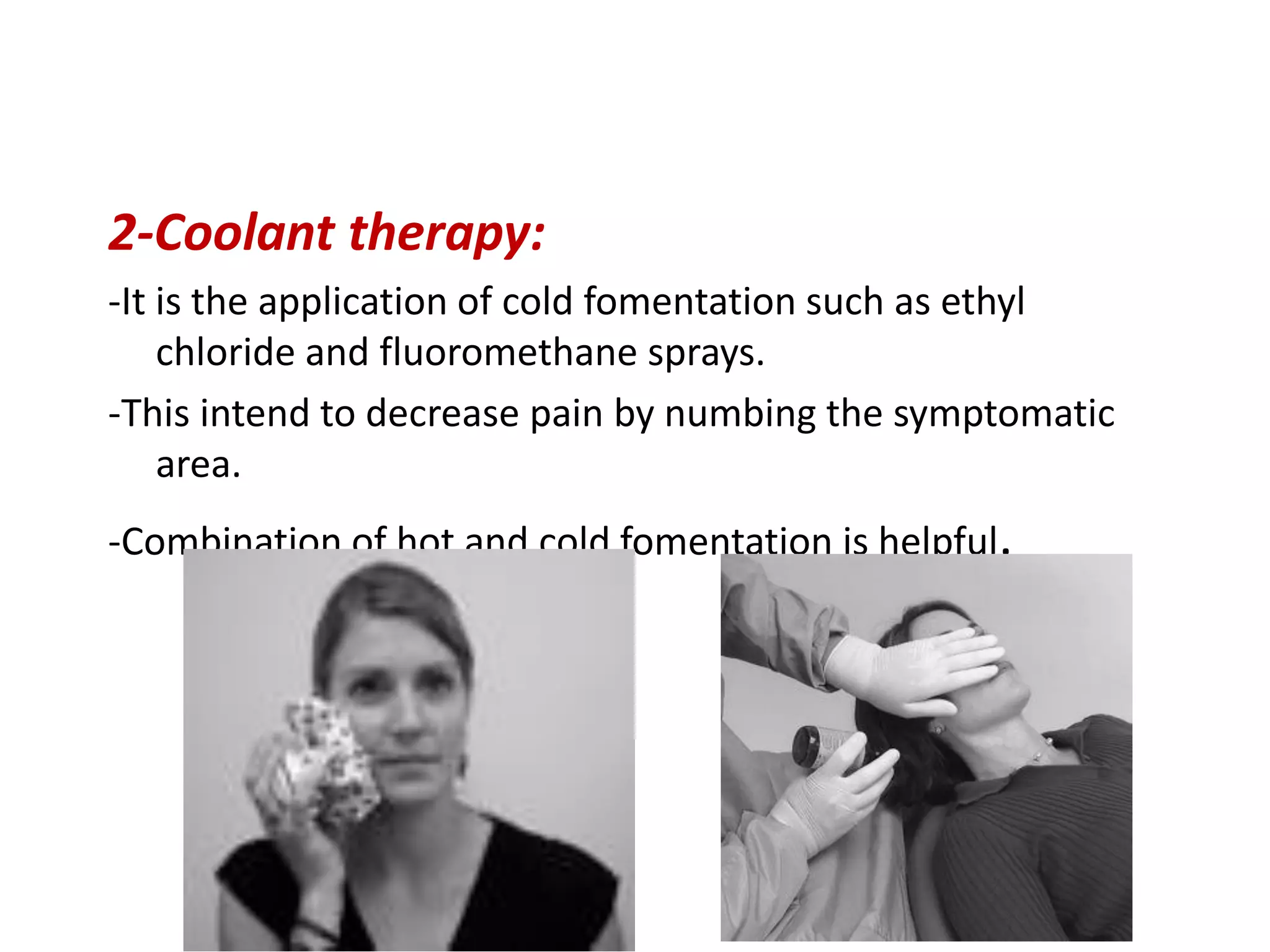 2-Coolant therapy:

-It is the application of cold fomentation such as ethyl chloride and fluoromethane sprays.

-This intend to decrease pain by numbing the symptomatic area.

-Combination of hot and cold fomentation is helpful.