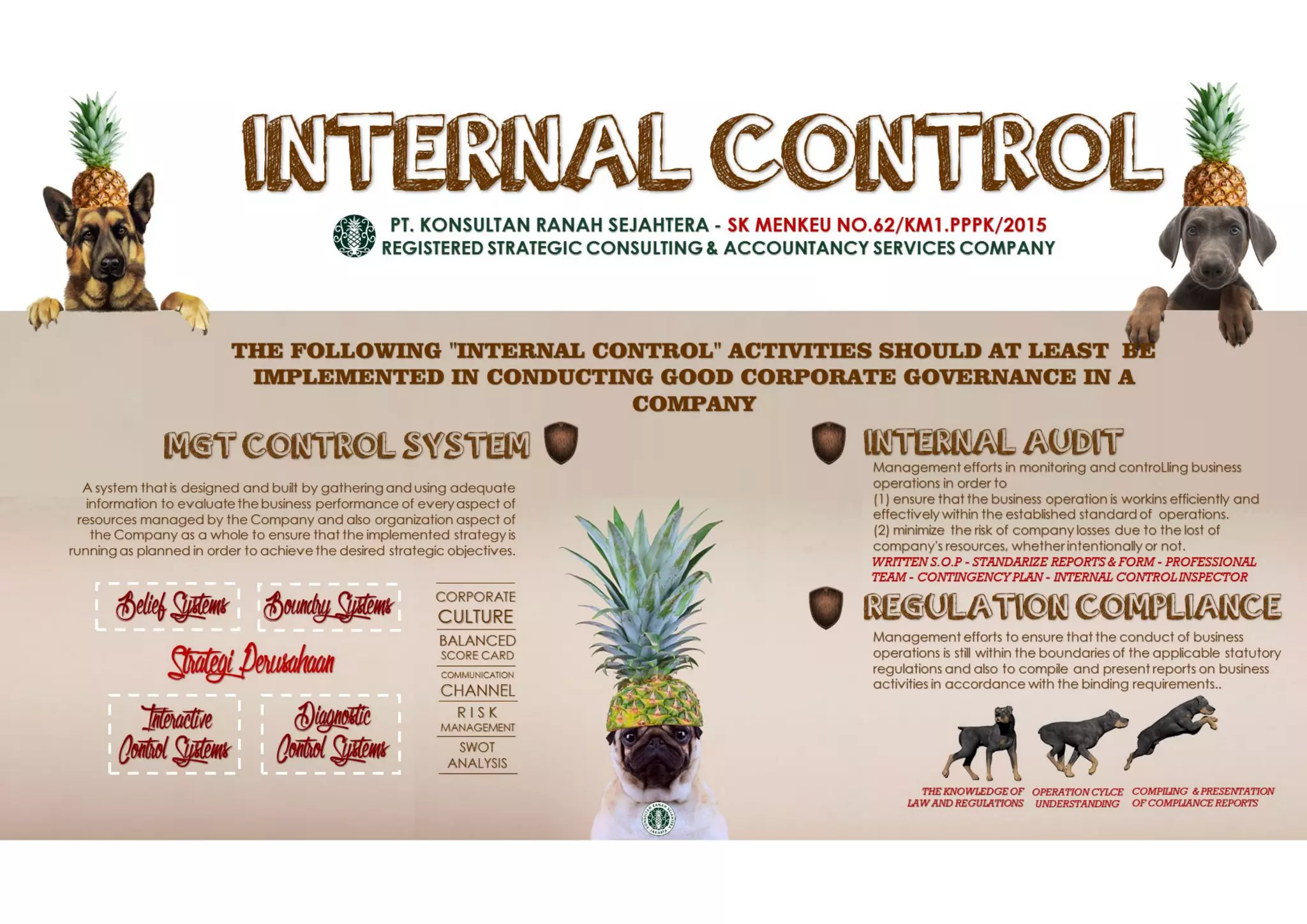 INTERNAL CONTROL

PT. KONSULTAN RANAH SEJAHTERA - SK MENKEU NO.62/KM1.PPPK/2015
REGISTERED STRATEGIC CONSULTING & ACCOUNTANCY SERVICES COMPANY

THE FOLLOWING "INTERNAL CONTROL" ACTIVITIES SHOULD AT LEAST BE IMPLEMENTED IN CONDUCTING GOOD CORPORATE GOVERNANCE IN A COMPANY

MGT CONTROL SYSTEM

A system that is designed and built by gathering and using adequate information to evaluate the business performance of every aspect of resources managed by the Company and also organization aspect of the Company as a whole to ensure that the implemented strategy is running as planned in order to achieve the desired strategic objectives.

Belief Systems

Boundry Systems

Strategi Perusahaan

Interactive Control Systems

Diagnostic Control Systems

CORPORATE CULTURE

BALANCED SCORE CARD

COMMUNICATION CHANNEL

RISK MANAGEMENT

SWOT ANALYSIS

INTERNAL AUDIT

Management efforts in monitoring and controLling business operations in order to
(1) ensure that the business operation is workins efficiently and effectively within the established standard of operations.
(2) minimize the risk of company losses due to the lost of company's resources, whether intentionally or not.
WRITTEN S.O.P - STANDARIZE REPORTS & FORM - PROFESSIONAL TEAM - CONTINGENCY PLAN - INTERNAL CONTROL INSPECTOR

REGULATION COMPLIANCE

Management efforts to ensure that the conduct of business operations is still within the boundaries of the applicable statutory regulations and also to compile and present reports on business activities in accordance with the binding requirements..

THE KNOWLEDGE OF LAW AND REGULATIONS

OPERATION CYLCE UNDERSTANDING

COMPILING & PRESENTATION OF COMPLIANCE REPORTS