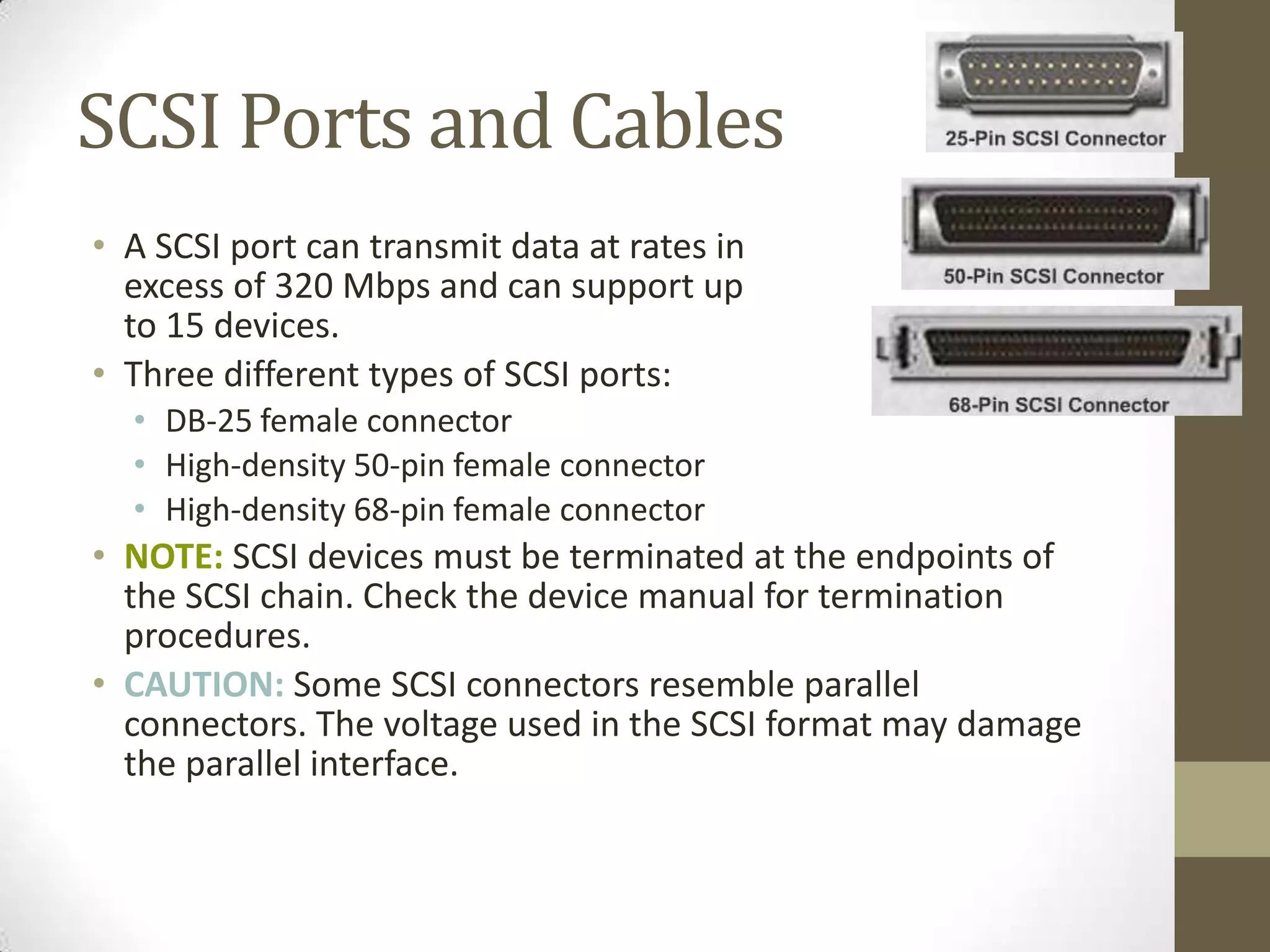 SCSI Ports and Cables

25-Pin SCSI Connector

50-Pin SCSI Connector

68-Pin SCSI Connector

• A SCSI port can transmit data at rates in excess of 320 Mbps and can support up to 15 devices.
• Three different types of SCSI ports:
  • DB-25 female connector
  • High-density 50-pin female connector
  • High-density 68-pin female connector
• NOTE: SCSI devices must be terminated at the endpoints of the SCSI chain. Check the device manual for termination procedures.
• CAUTION: Some SCSI connectors resemble parallel connectors. The voltage used in the SCSI format may damage the parallel interface.