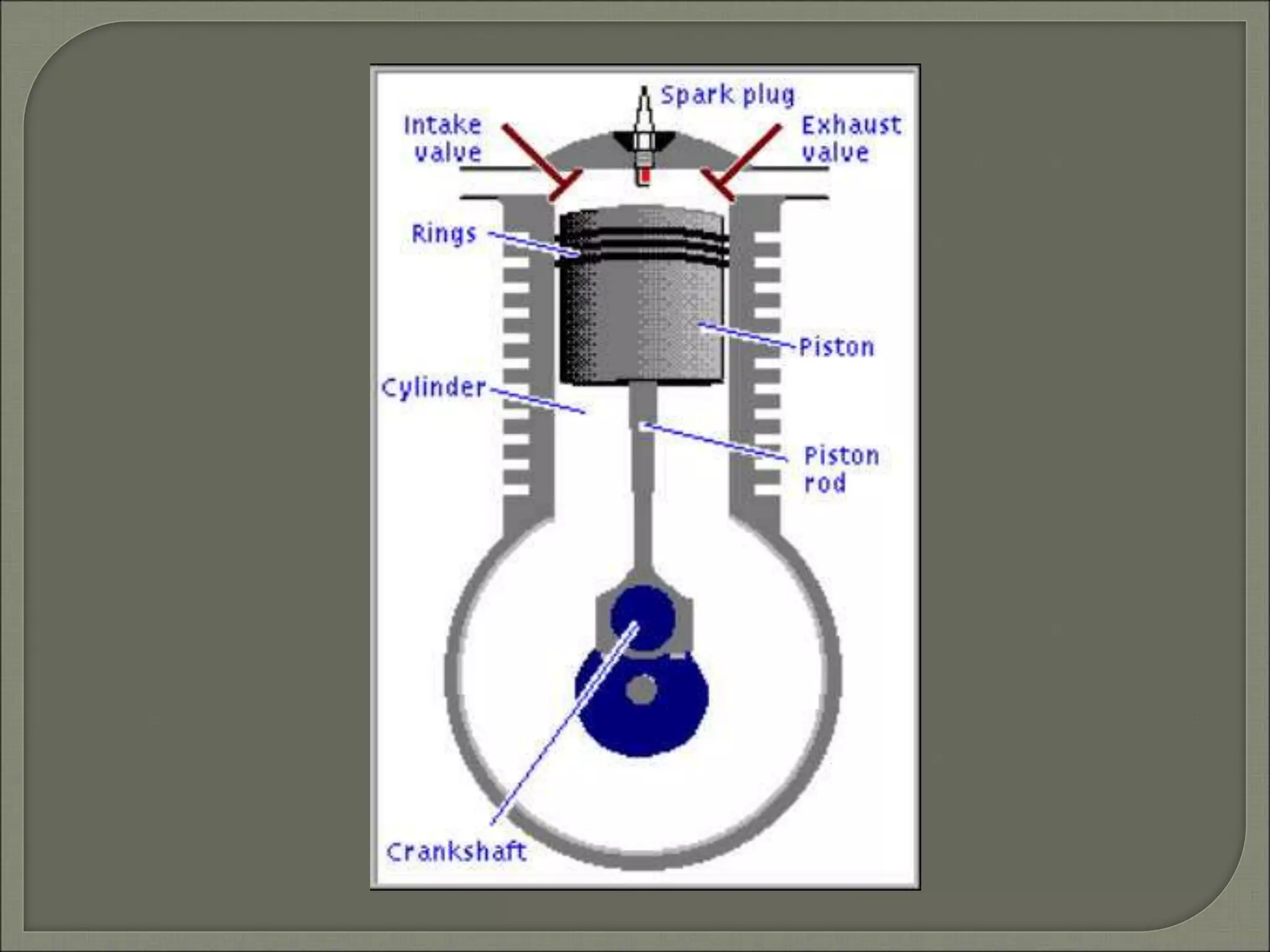 Spark plug

Intake valve

Exhaust valve

Rings

Piston

Cylinder

Piston rod

Crankshaft