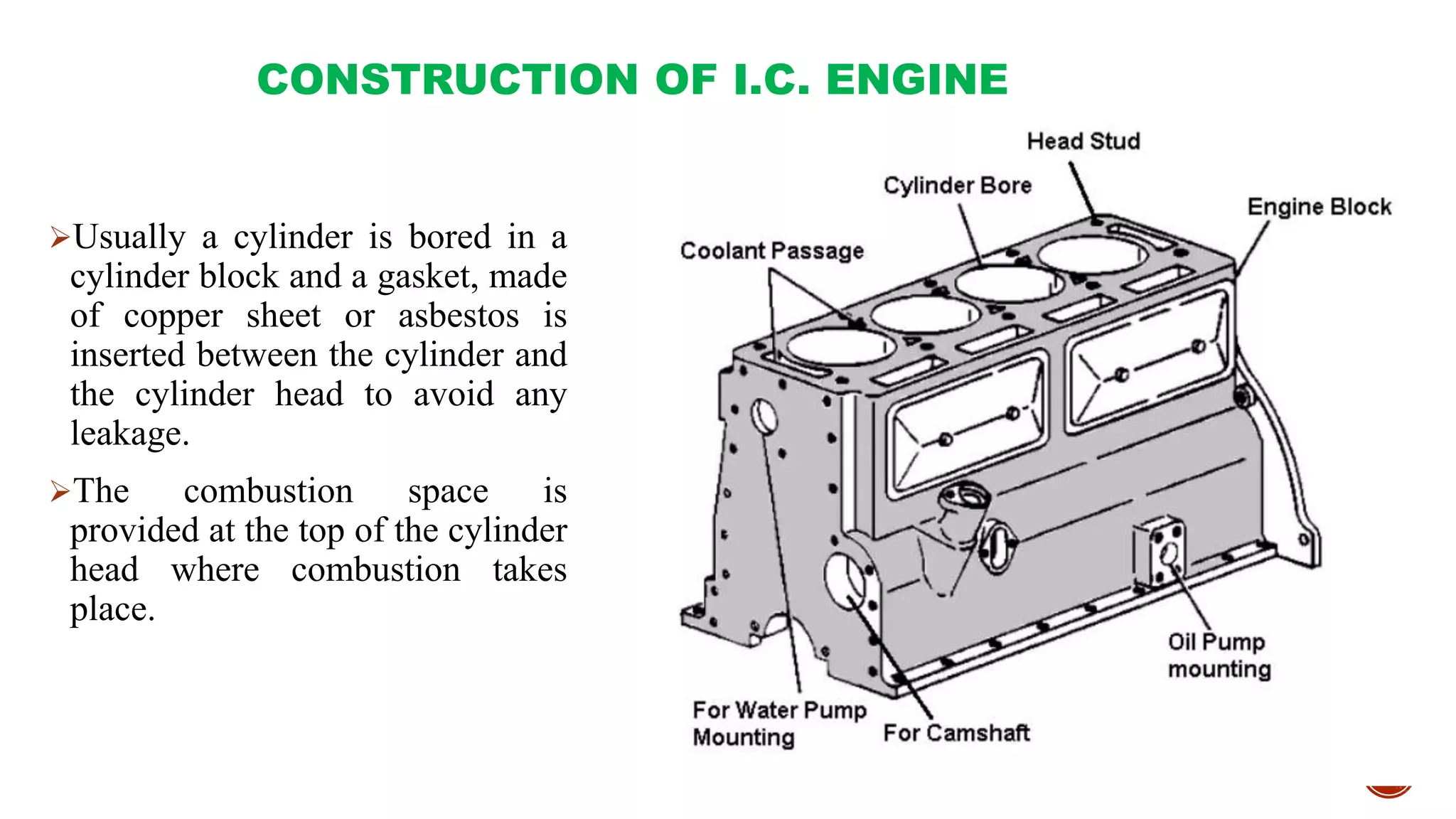 CONSTRUCTION OF I.C. ENGINE

➢Usually a cylinder is bored in a cylinder block and a gasket, made of copper sheet or asbestos is inserted between the cylinder and the cylinder head to avoid any leakage.

➢The combustion space is provided at the top of the cylinder head where combustion takes place.

Head Stud

Cylinder Bore

Engine Block

Coolant Passage

Oil Pump mounting

For Water Pump Mounting

For Camshaft