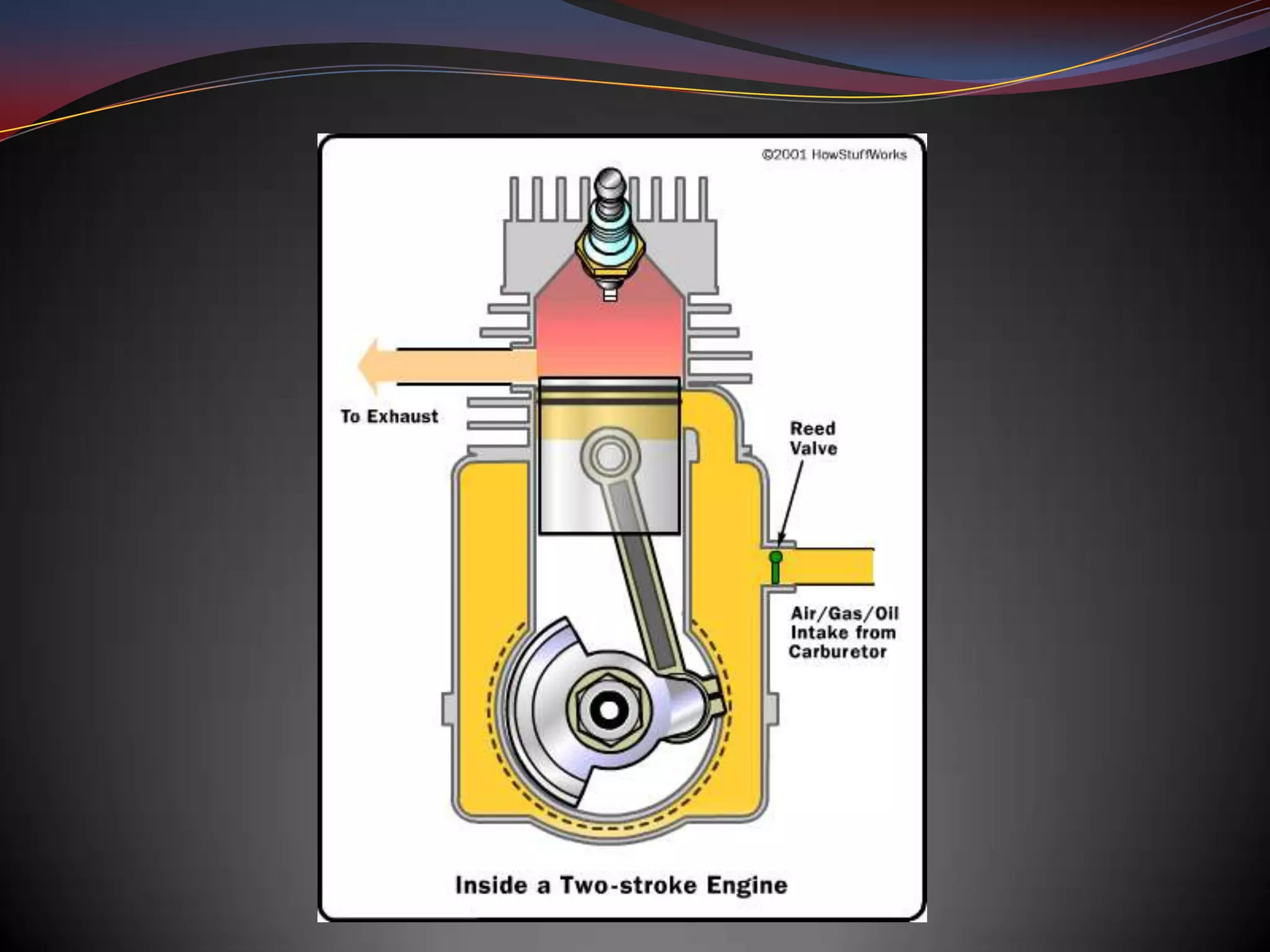 ©2001 HowStuffWorks

To Exhaust

Reed Valve

Air/Gas/Oil Intake from Carburetor

Inside a Two-stroke Engine