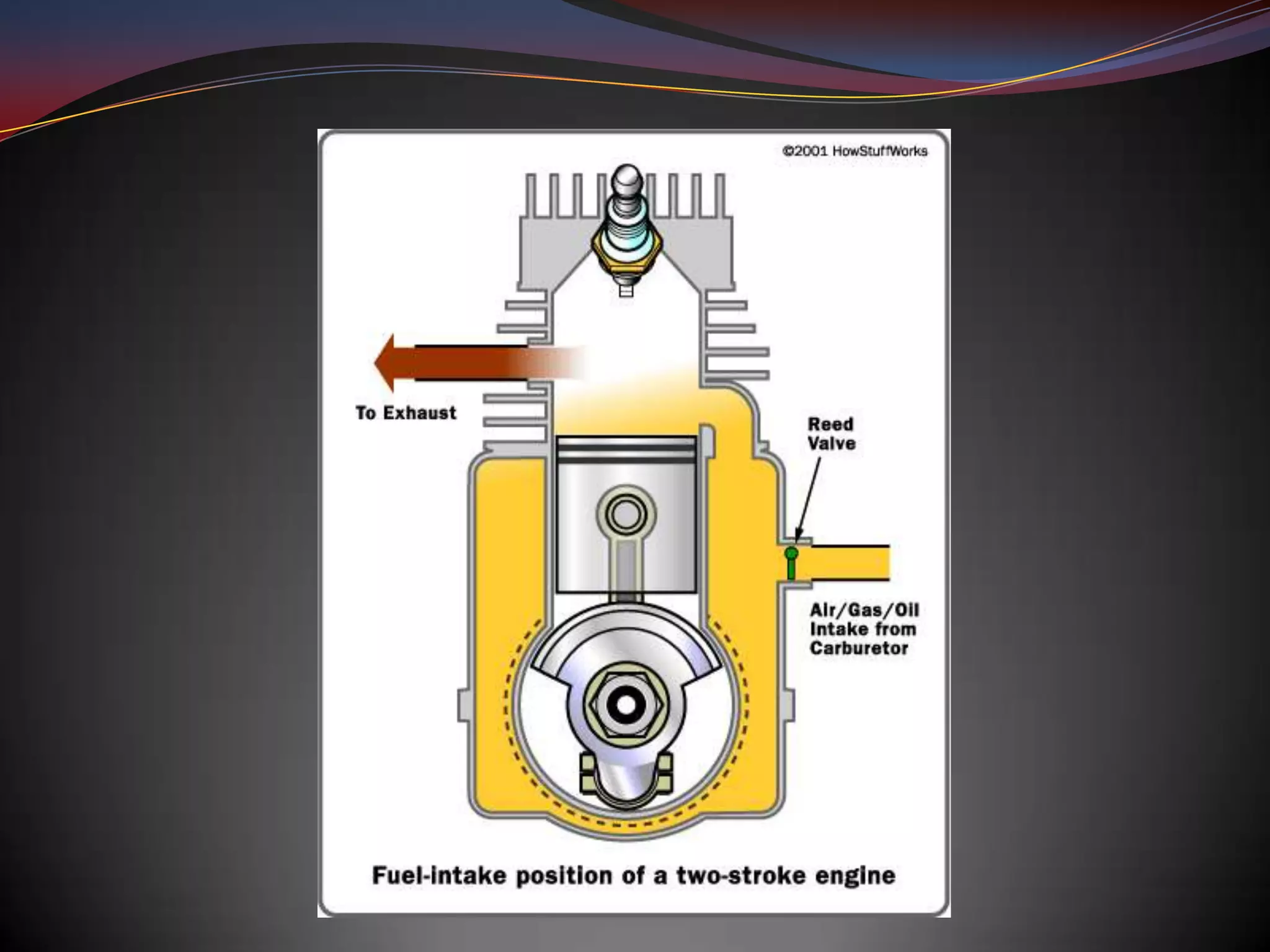 ©2001 HowStuffWorks

To Exhaust

Reed Valve

Air/Gas/Oil Intake from Carburetor

Fuel-intake position of a two-stroke engine