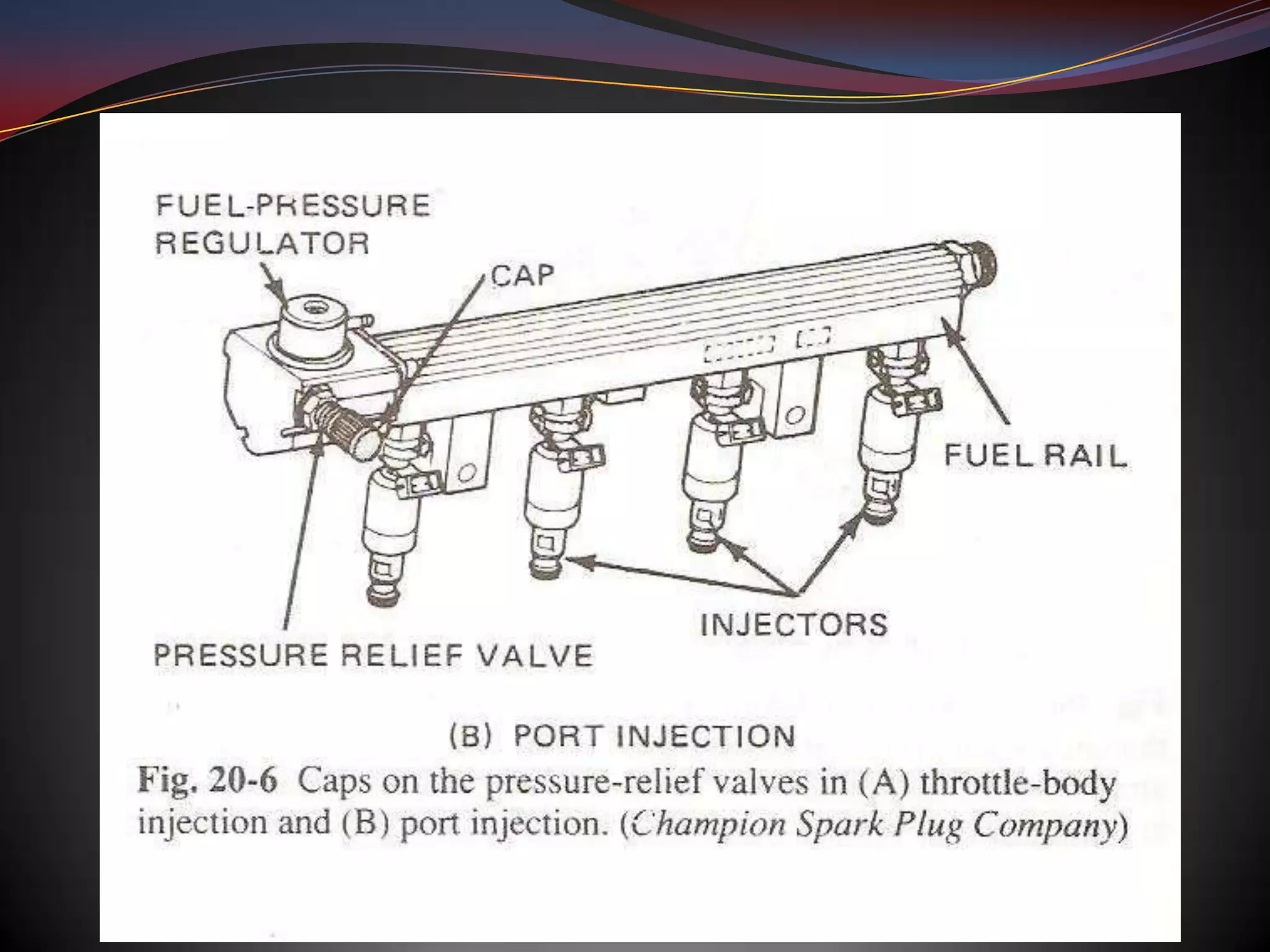 FUEL-PRESSURE REGULATOR

CAP

FUEL RAIL

INJECTORS

PRESSURE RELIEF VALVE

(B) PORT INJECTION

Fig. 20-6 Caps on the pressure-relief valves in (A) throttle-body injection and (B) port injection. (Champion Spark Plug Company)