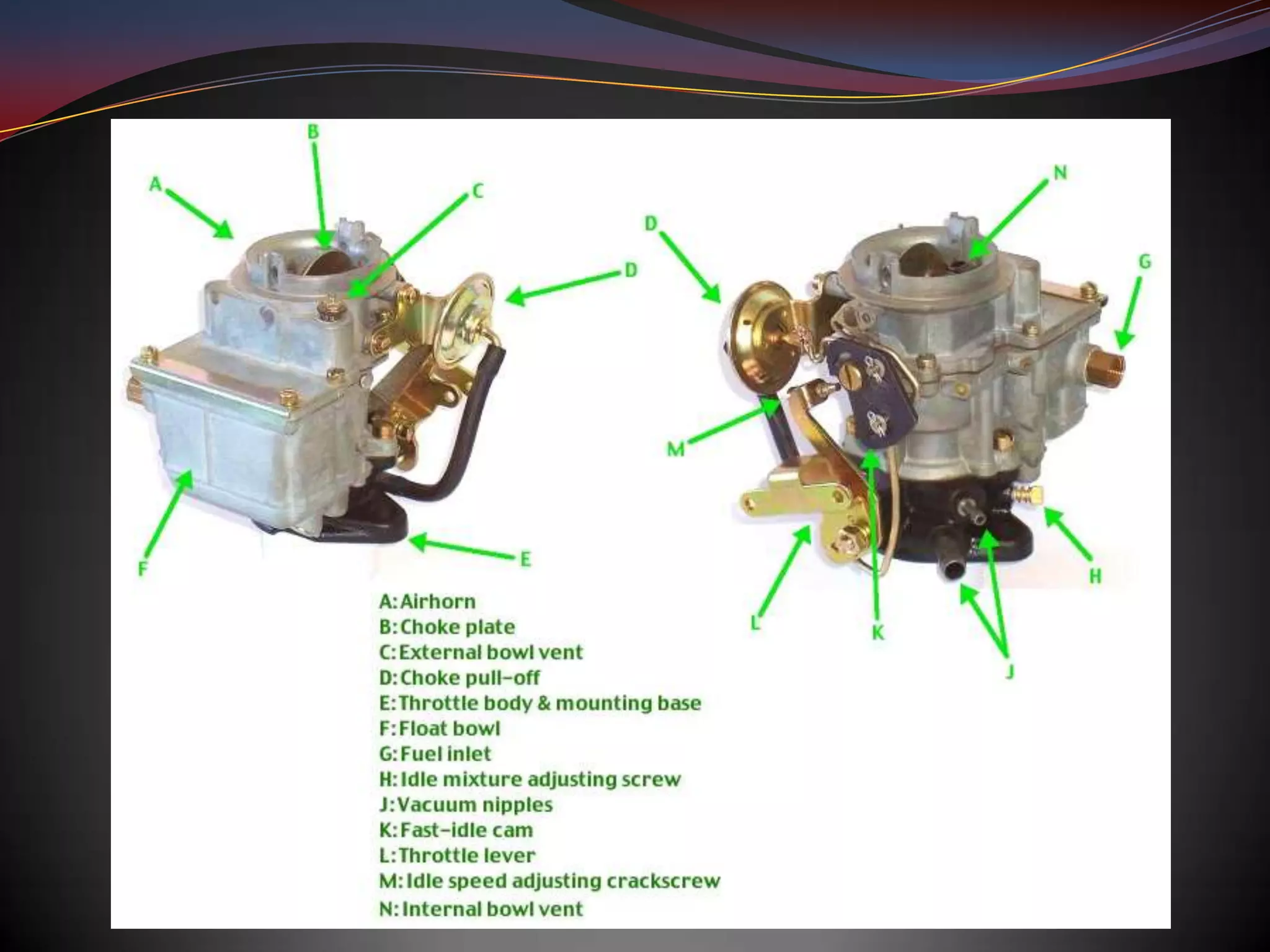 B

A

C

D

F

E

N

D

G

M

H

L

K

J

A: Airhorn
B: Choke plate
C: External bowl vent
D: Choke pull-off
E: Throttle body & mounting base
F: Float bowl
G: Fuel inlet
H: Idle mixture adjusting screw
J: Vacuum nipples
K: Fast-idle cam
L: Throttle lever
M: Idle speed adjusting crackscrew
N: Internal bowl vent