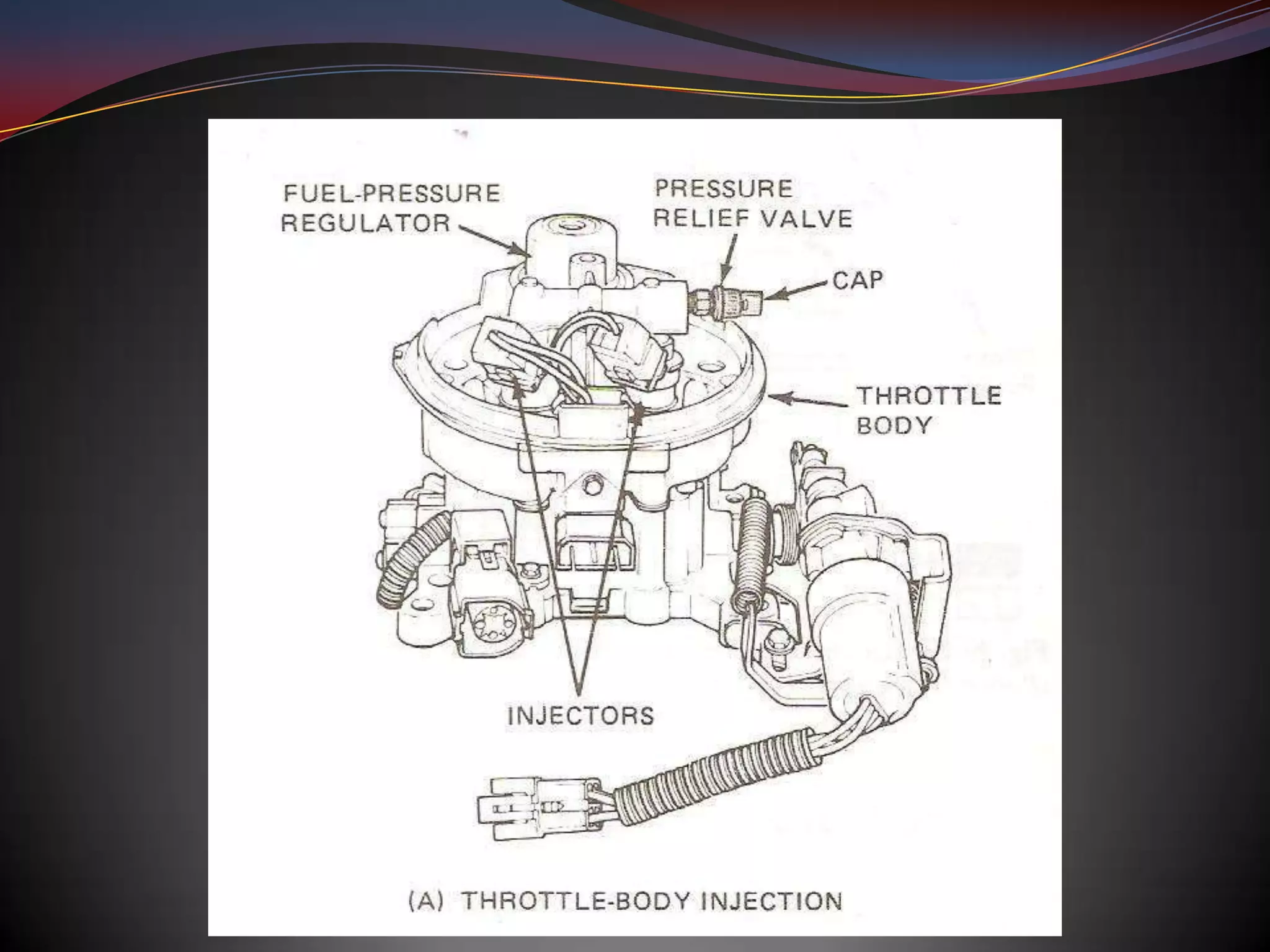 FUEL-PRESSURE REGULATOR

PRESSURE RELIEF VALVE

CAP

THROTTLE BODY

INJECTORS

(A) THROTTLE-BODY INJECTION