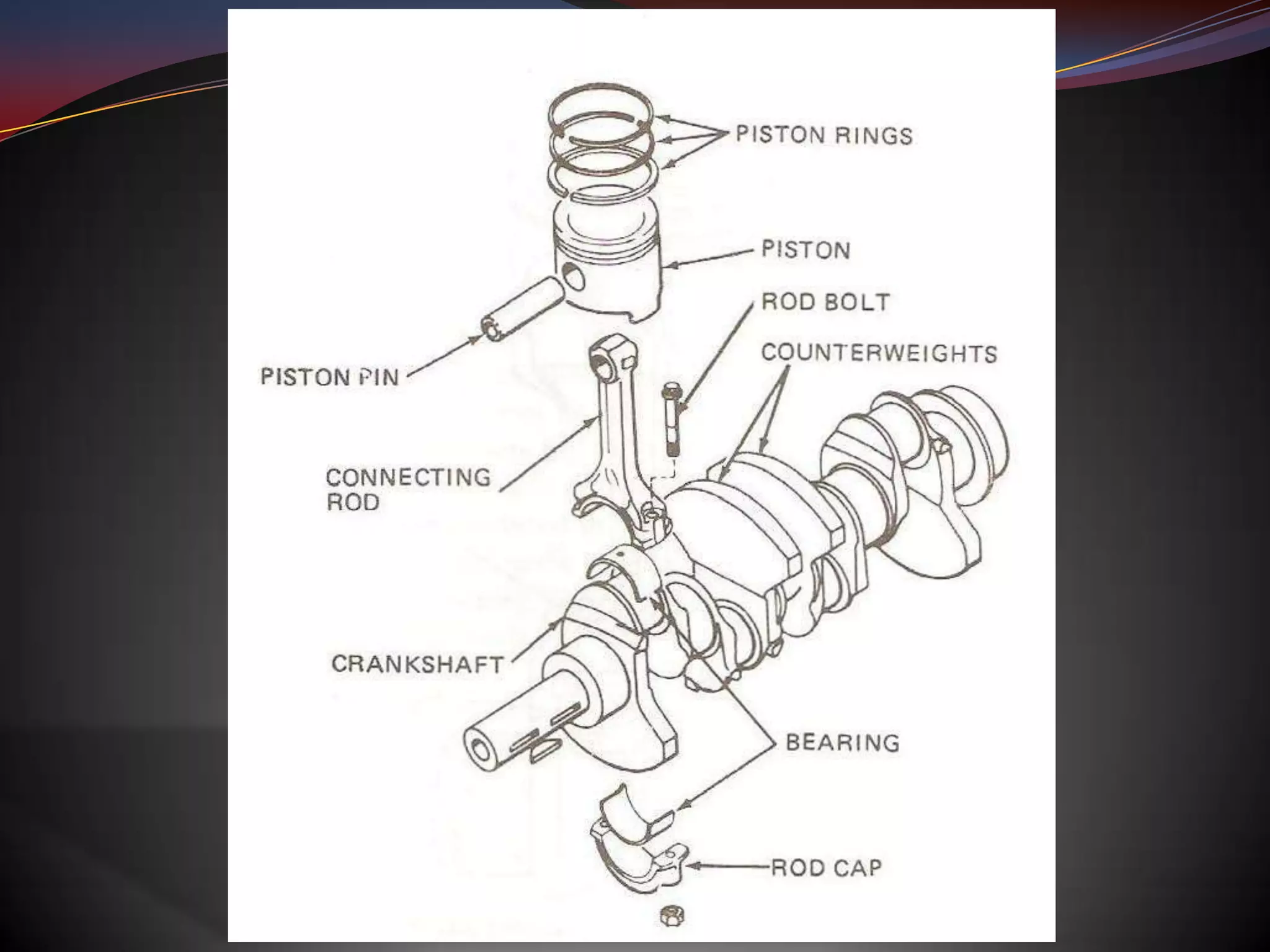 PISTON RINGS

PISTON

ROD BOLT

COUNTERWEIGHTS

PISTON PIN

CONNECTING ROD

CRANKSHAFT

BEARING

ROD CAP