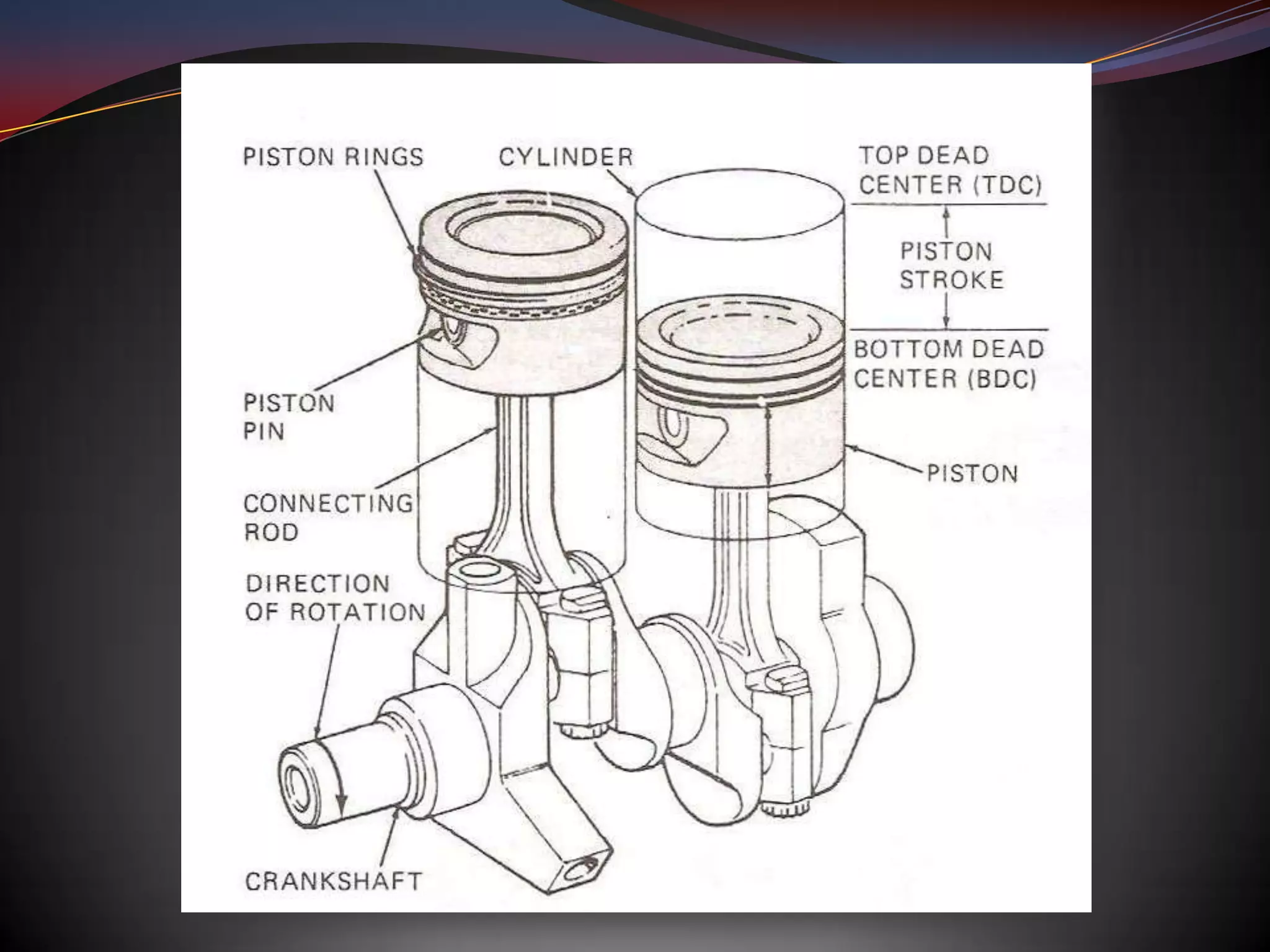 PISTON RINGS
CYLINDER
TOP DEAD CENTER (TDC)
PISTON STROKE
BOTTOM DEAD CENTER (BDC)
PISTON PIN
PISTON
CONNECTING ROD
DIRECTION OF ROTATION
CRANKSHAFT