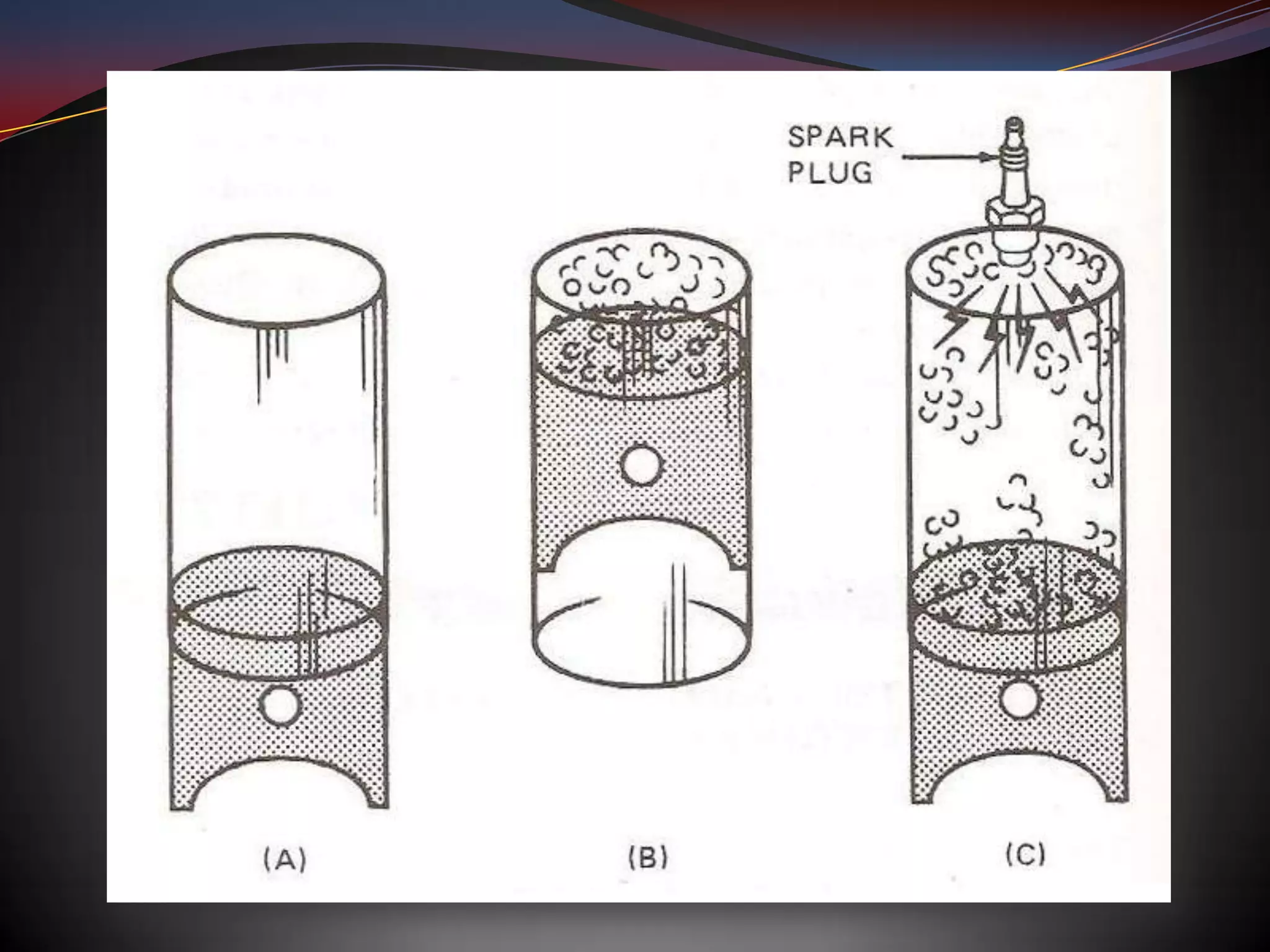 SPARK PLUG

(A)

(B)

(C)