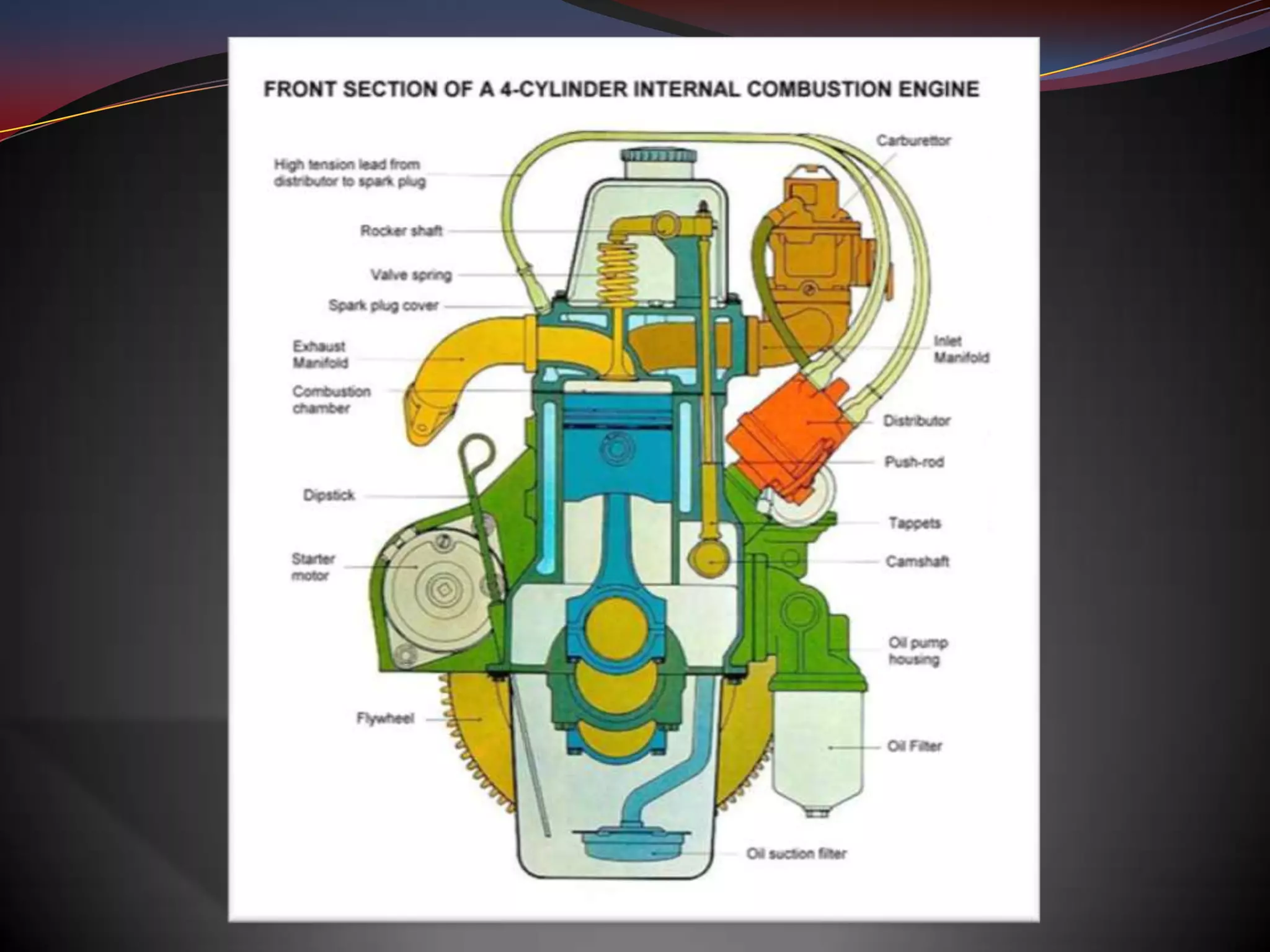 FRONT SECTION OF A 4-CYLINDER INTERNAL COMBUSTION ENGINE

High tension lead from distributor to spark plug

Rocker shaft

Valve spring

Spark plug cover

Exhaust Manifold

Combustion chamber

Dipstick

Starter motor

Flywheel

Carburettor

Inlet Manifold

Distributor

Push-rod

Tappets

Camshaft

Oil pump housing

Oil Filter

Oil suction filter