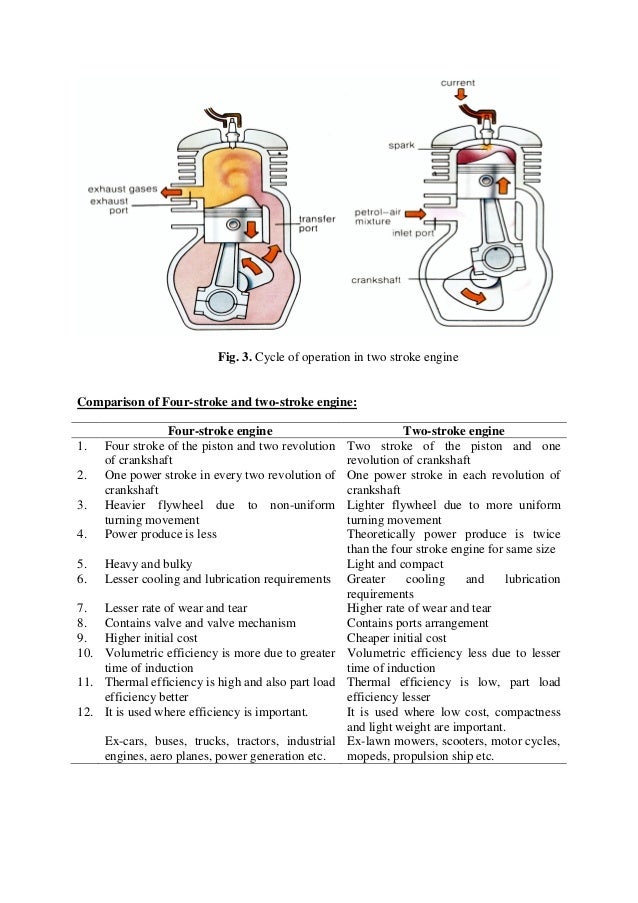 exhaust gases
exhaust port
transfer port
current
spark
petrol–air mixture
inlet port
crankshaft

**Fig. 3.** Cycle of operation in two stroke engine

**Comparison of Four-stroke and two-stroke engine:**

| | Four-stroke engine | Two-stroke engine |
|---|---|---|
| 1. | Four stroke of the piston and two revolution of crankshaft | Two stroke of the piston and one revolution of crankshaft |
| 2. | One power stroke in every two revolution of crankshaft | One power stroke in each revolution of crankshaft |
| 3. | Heavier flywheel due to non-uniform turning movement | Lighter flywheel due to more uniform turning movement |
| 4. | Power produce is less | Theoretically power produce is twice than the four stroke engine for same size |
| 5. | Heavy and bulky | Light and compact |
| 6. | Lesser cooling and lubrication requirements | Greater cooling and lubrication requirements |
| 7. | Lesser rate of wear and tear | Higher rate of wear and tear |
| 8. | Contains valve and valve mechanism | Contains ports arrangement |
| 9. | Higher initial cost | Cheaper initial cost |
| 10. | Volumetric efficiency is more due to greater time of induction | Volumetric efficiency less due to lesser time of induction |
| 11. | Thermal efficiency is high and also part load efficiency better | Thermal efficiency is low, part load efficiency lesser |
| 12. | It is used where efficiency is important. | It is used where low cost, compactness and light weight are important. |
| | Ex-cars, buses, trucks, tractors, industrial engines, aero planes, power generation etc. | Ex-lawn mowers, scooters, motor cycles, mopeds, propulsion ship etc. |