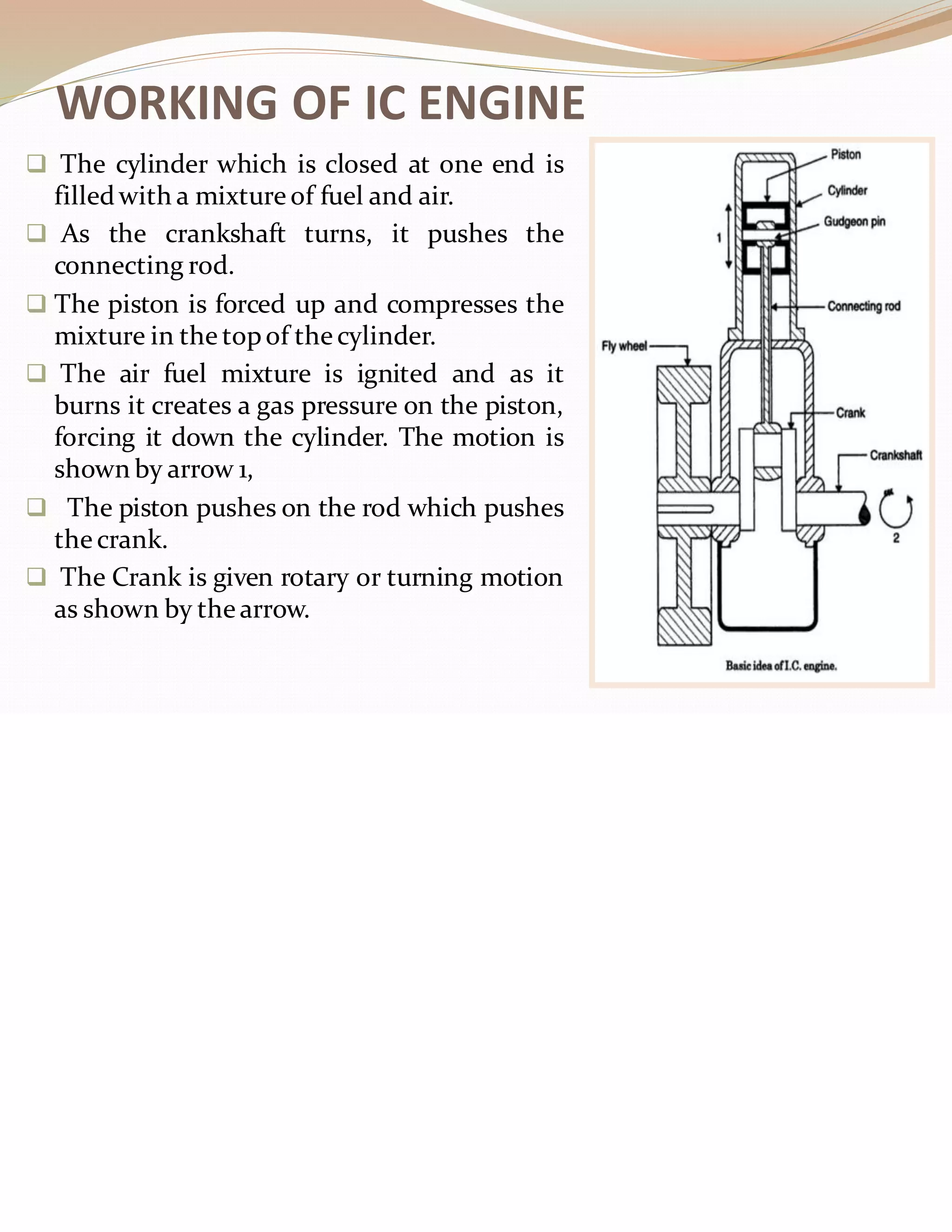 WORKING OF IC ENGINE

❑ The cylinder which is closed at one end is filled with a mixture of fuel and air.

❑ As the crankshaft turns, it pushes the connecting rod.

❑ The piston is forced up and compresses the mixture in the top of the cylinder.

❑ The air fuel mixture is ignited and as it burns it creates a gas pressure on the piston, forcing it down the cylinder. The motion is shown by arrow 1,

❑ The piston pushes on the rod which pushes the crank.

❑ The Crank is given rotary or turning motion as shown by the arrow.

Piston
Cylinder
Gudgeon pin
1
Connecting rod
Fly wheel
Crank
Crankshaft
2

Basic idea of I.C. engine.