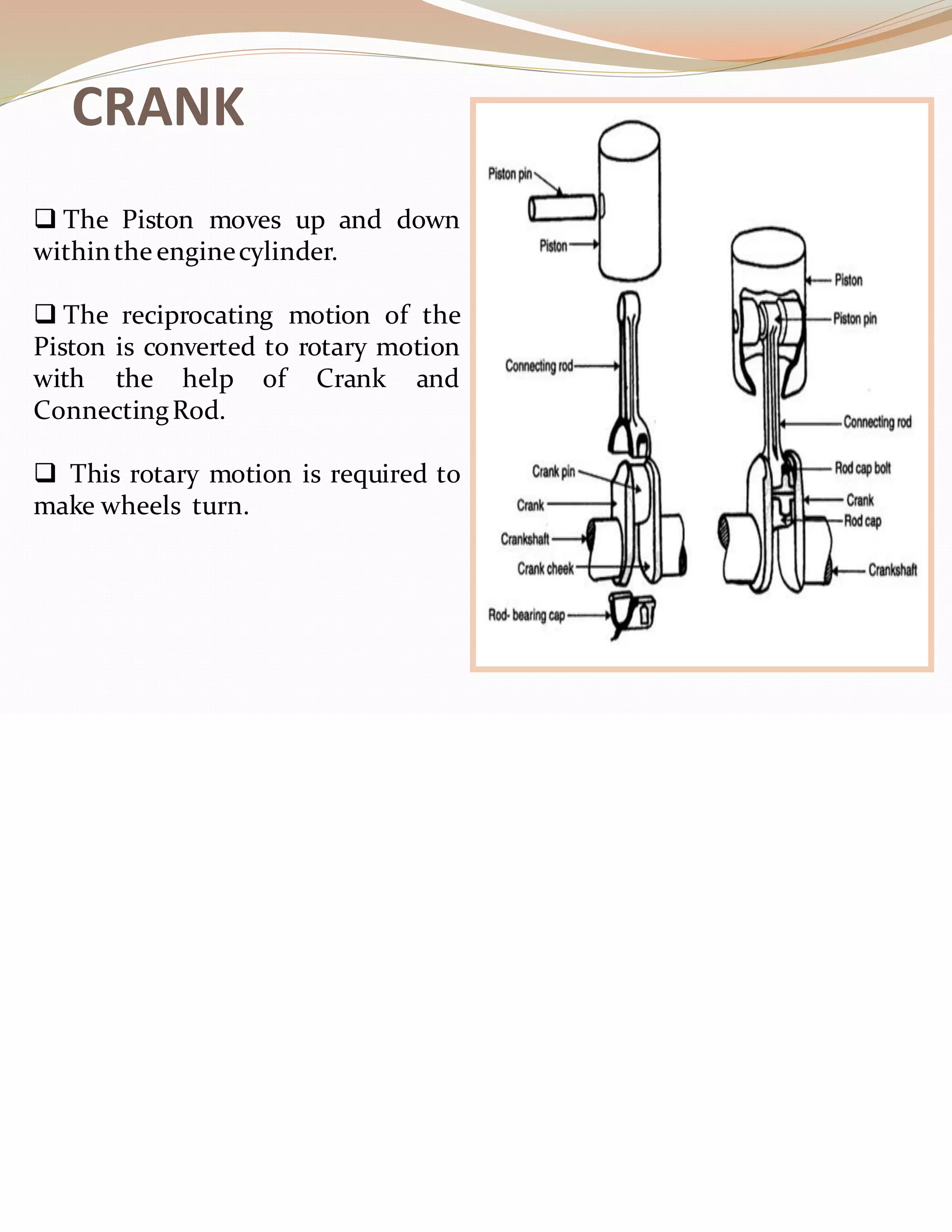 CRANK

❑ The Piston moves up and down within the engine cylinder.

❑ The reciprocating motion of the Piston is converted to rotary motion with the help of Crank and Connecting Rod.

❑ This rotary motion is required to make wheels turn.

Piston pin
Piston
Connecting rod
Crank pin
Crank
Crankshaft
Crank cheek
Rod- bearing cap
Piston
Piston pin
Connecting rod
Rod cap bolt
Crank
Rod cap
Crankshaft