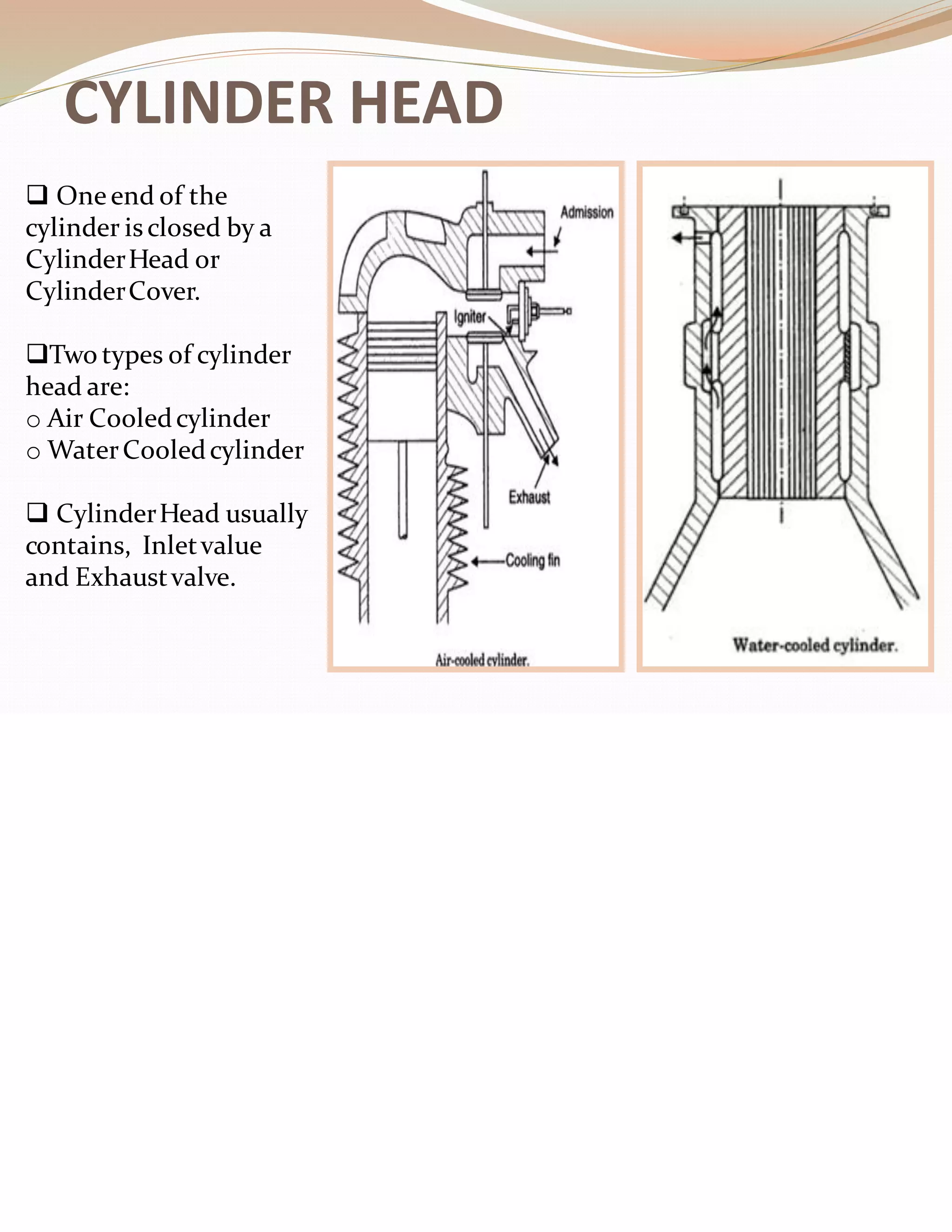 CYLINDER HEAD

❑ One end of the cylinder is closed by a Cylinder Head or Cylinder Cover.

❑Two types of cylinder head are:
o Air Cooled cylinder
o Water Cooled cylinder

❑ Cylinder Head usually contains, Inlet value and Exhaust valve.

Admission
Igniter
Exhaust
Cooling fin
Air-cooled cylinder.

Water-cooled cylinder.