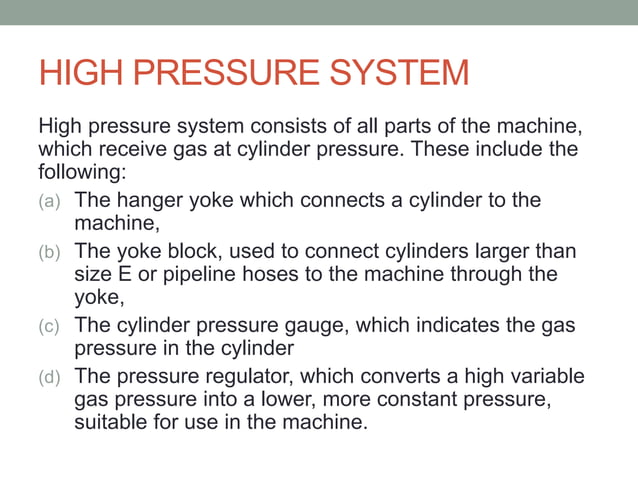 HIGH PRESSURE SYSTEM

High pressure system consists of all parts of the machine, which receive gas at cylinder pressure. These include the following:

(a) The hanger yoke which connects a cylinder to the machine,

(b) The yoke block, used to connect cylinders larger than size E or pipeline hoses to the machine through the yoke,

(c) The cylinder pressure gauge, which indicates the gas pressure in the cylinder

(d) The pressure regulator, which converts a high variable gas pressure into a lower, more constant pressure, suitable for use in the machine.