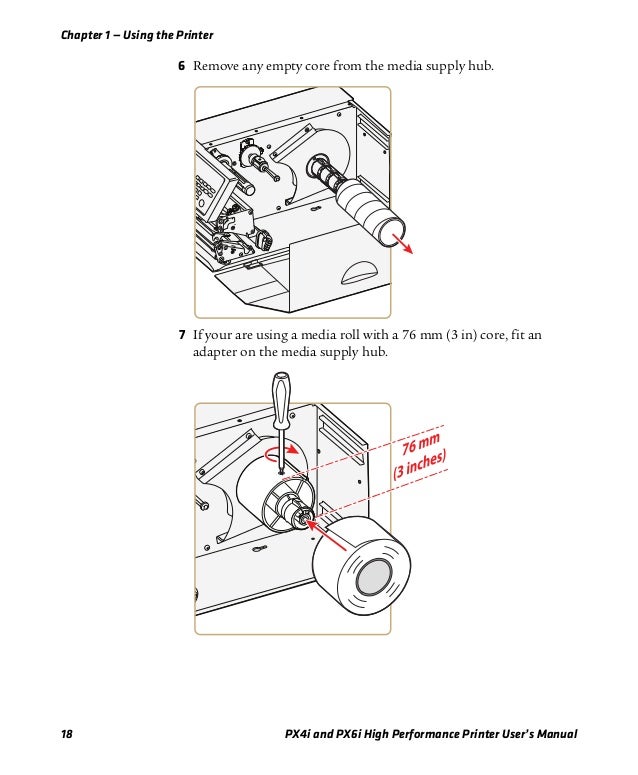 Chapter 1 — Using the Printer

6 Remove any empty core from the media supply hub.

7 If your are using a media roll with a 76 mm (3 in) core, fit an adapter on the media supply hub.

76 mm
(3 inches)

18

PX4i and PX6i High Performance Printer User's Manual