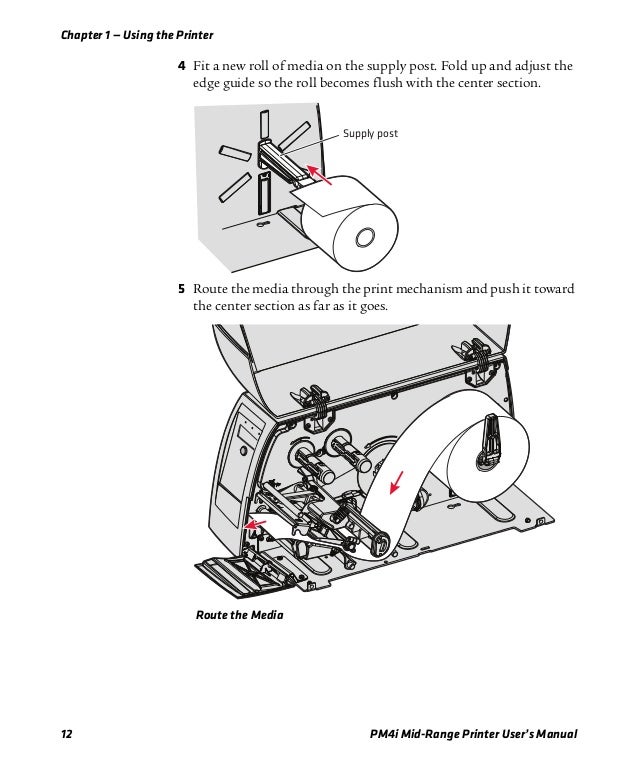 Chapter 1 — Using the Printer

4 Fit a new roll of media on the supply post. Fold up and adjust the edge guide so the roll becomes flush with the center section.

Supply post

5 Route the media through the print mechanism and push it toward the center section as far as it goes.

Route the Media

12

PM4i Mid-Range Printer User's Manual